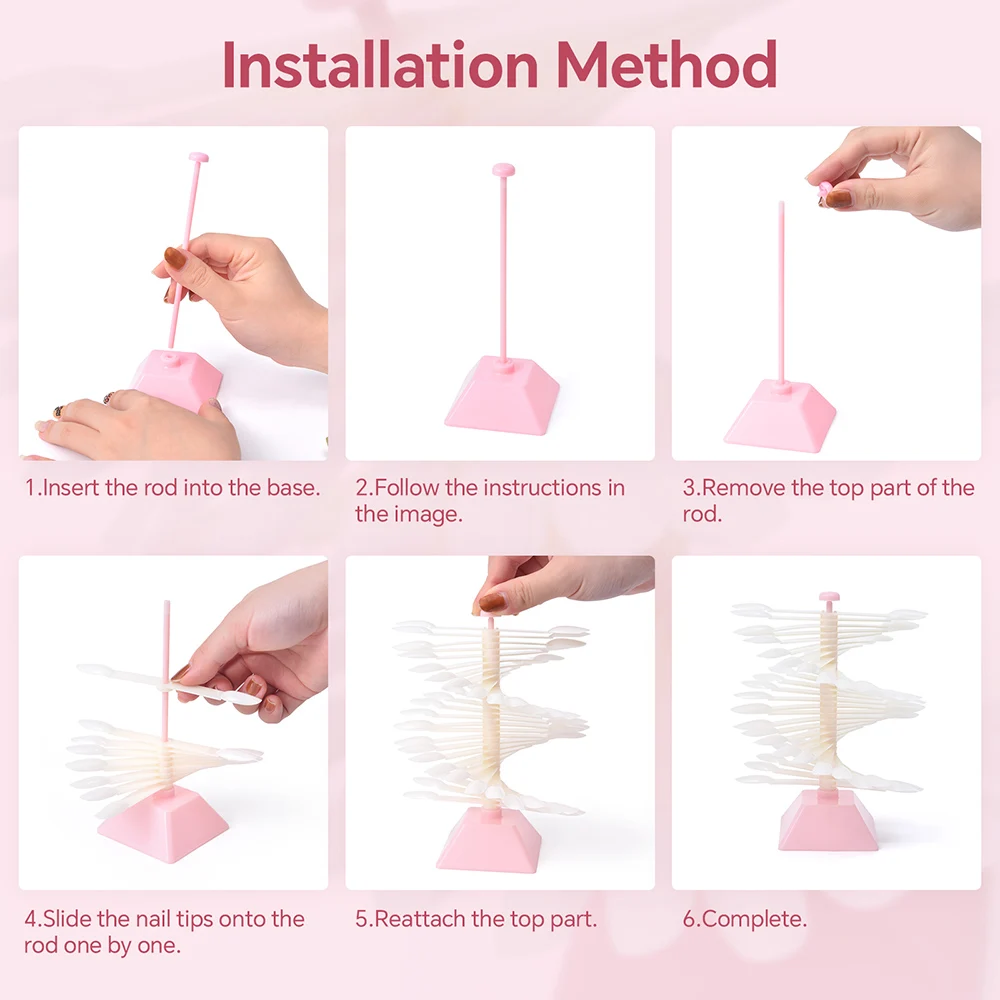 Installation Method

1.Insert the rod into the base.

2.Follow the instructions in the image.

3.Remove the top part of the rod.

4.Slide the nail tips onto the rod one by one.

5.Reattach the top part.

6.Complete.