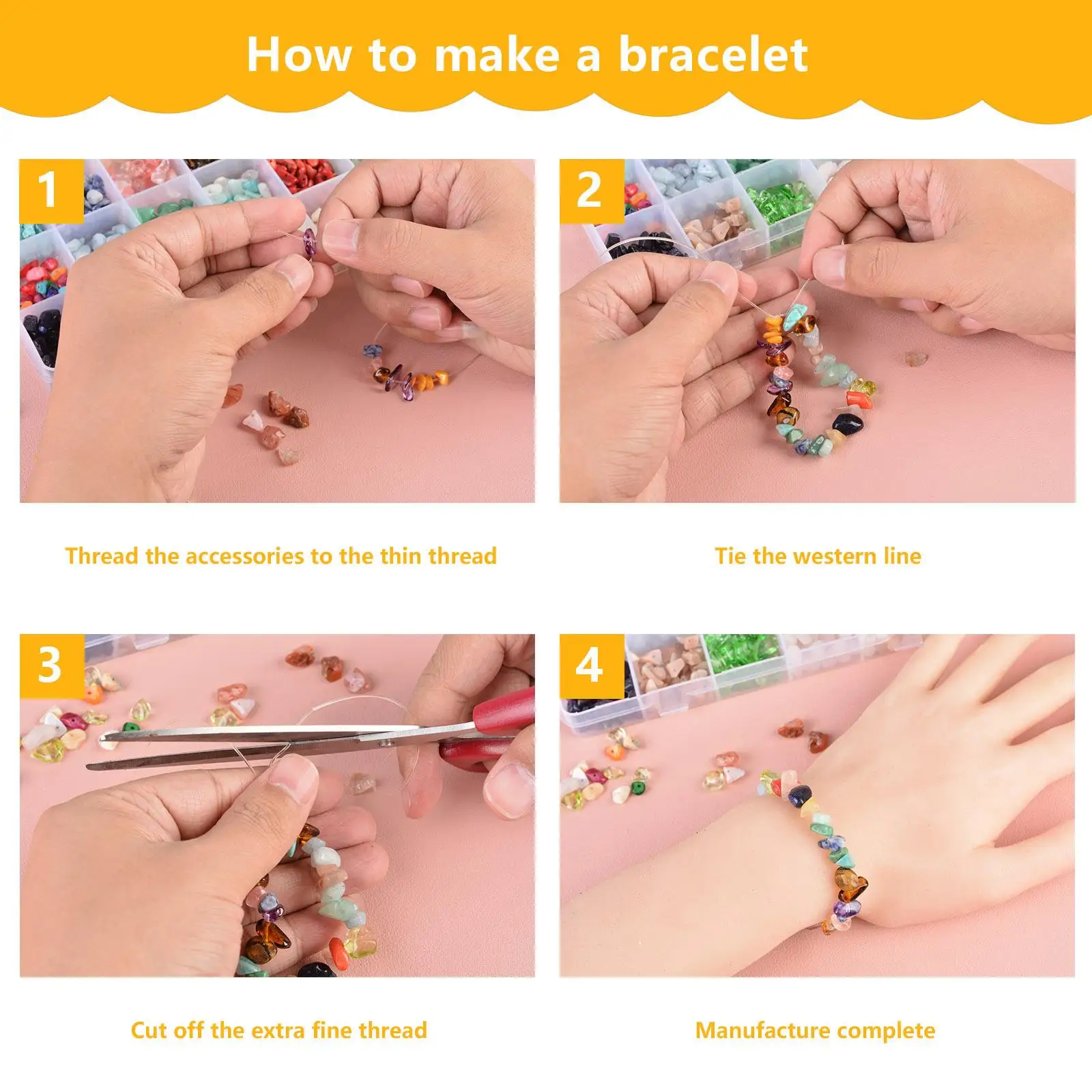 How to make a bracelet

1

Thread the accessories to the thin thread

2

Tie the western line

3

Cut off the extra fine thread

4

Manufacture complete