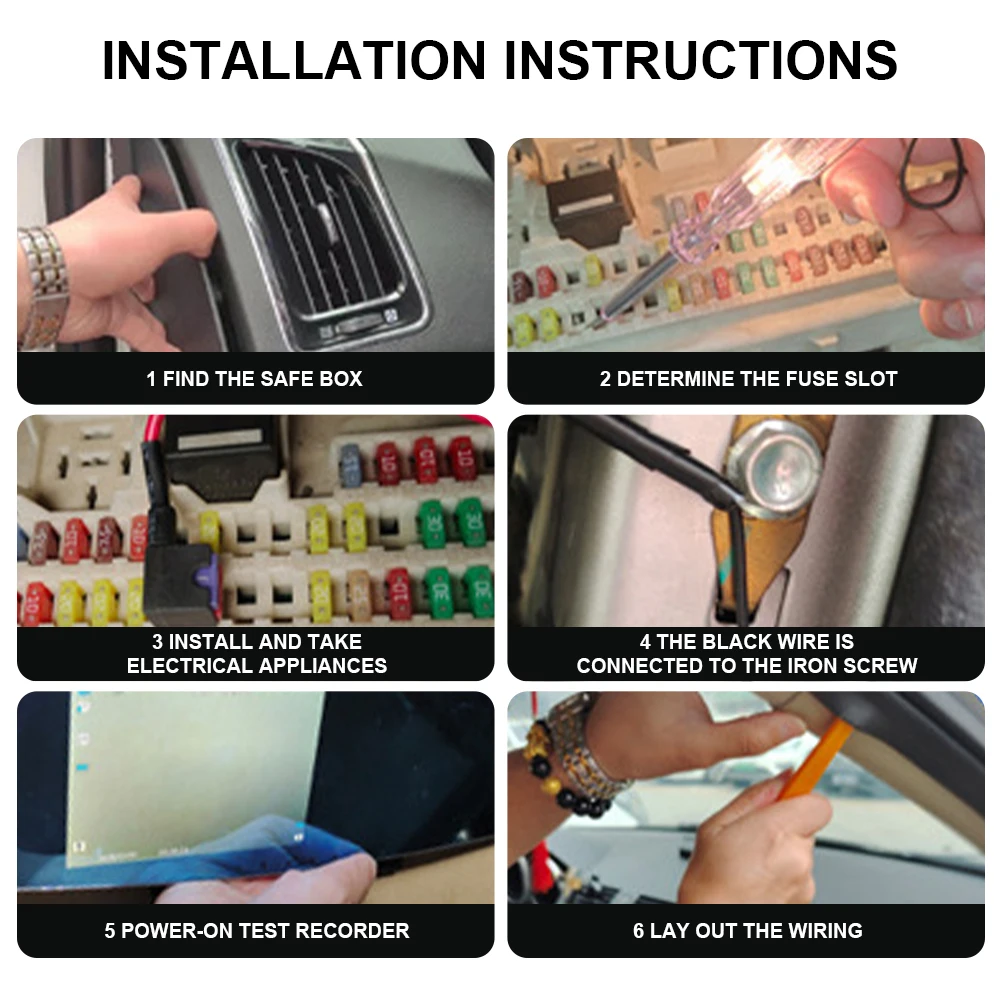 INSTALLATION INSTRUCTIONS

1 FIND THE SAFE BOX

2 DETERMINE THE FUSE SLOT

3 INSTALL AND TAKE ELECTRICAL APPLIANCES

4 THE BLACK WIRE IS CONNECTED TO THE IRON SCREW

5 POWER-ON TEST RECORDER

6 LAY OUT THE WIRING