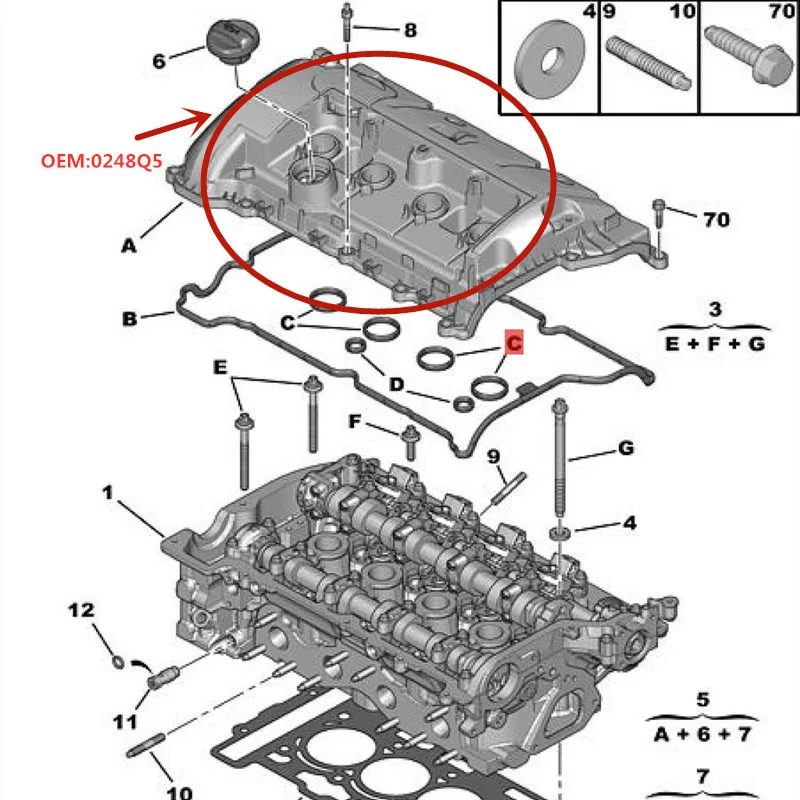 4
9
10
70
8
6
OEM:0248Q5
A
70
B
C
C
D
3
E + F + G
E
F
9
G
1
4
12
11
10
5
A + 6 + 7
7