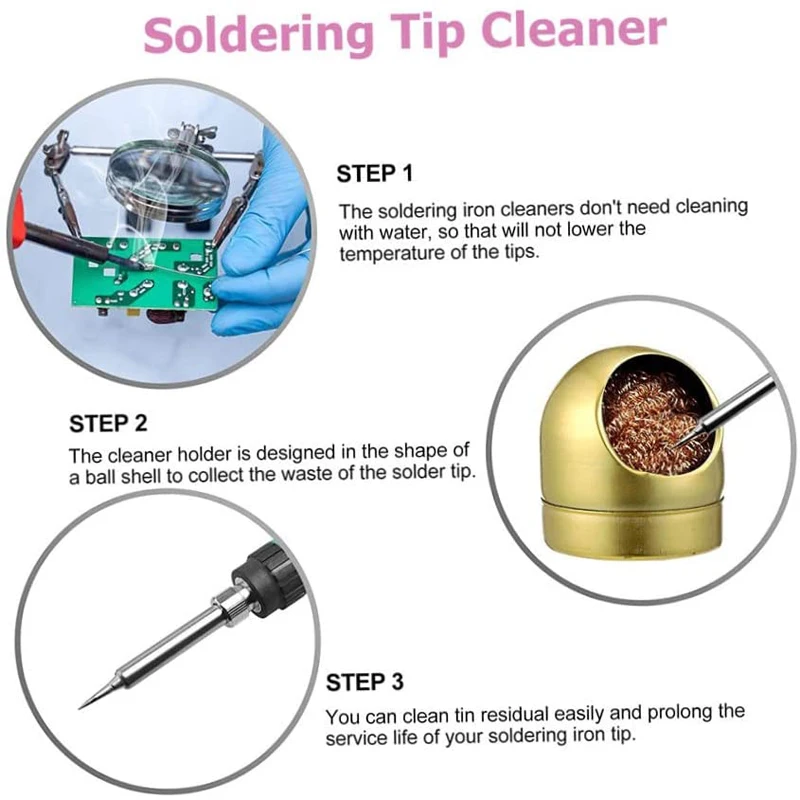 Soldering Tip Cleaner

STEP 1

The soldering iron cleaners don't need cleaning with water, so that will not lower the temperature of the tips.

STEP 2

The cleaner holder is designed in the shape of a ball shell to collect the waste of the solder tip.

STEP 3

You can clean tin residual easily and prolong the service life of your soldering iron tip.