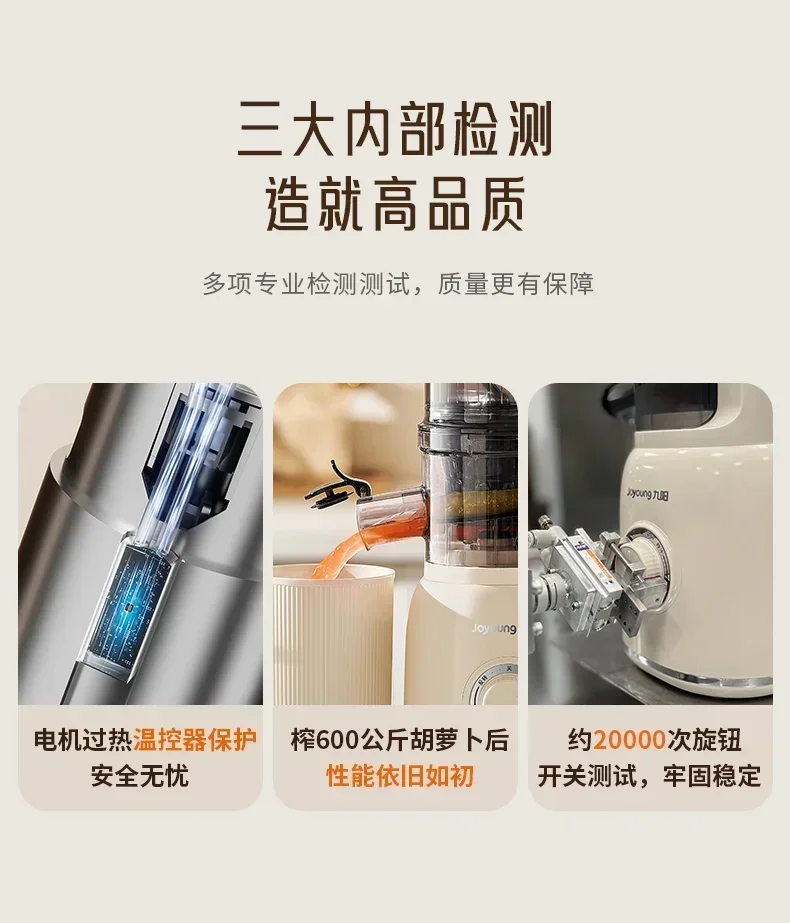 三大内部检测
造就高品质

多项专业检测测试，质量更有保障

Joyoung

Joyoung 九阳

电机过热温控器保护
安全无忧

榨600公斤胡萝卜后
性能依旧如初

约20000次旋钮
开关测试，牢固稳定