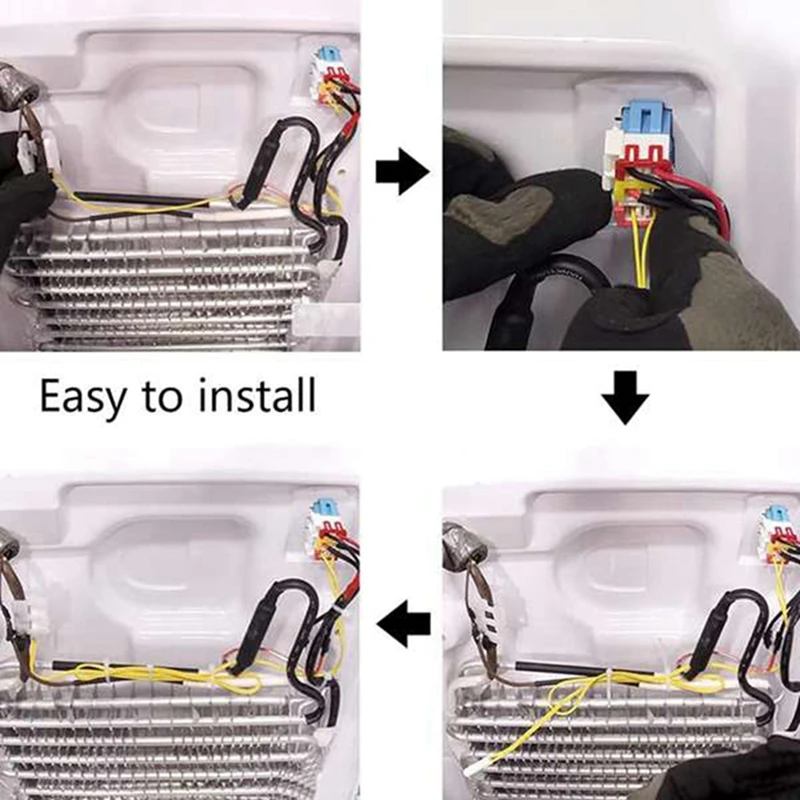 Easy to install