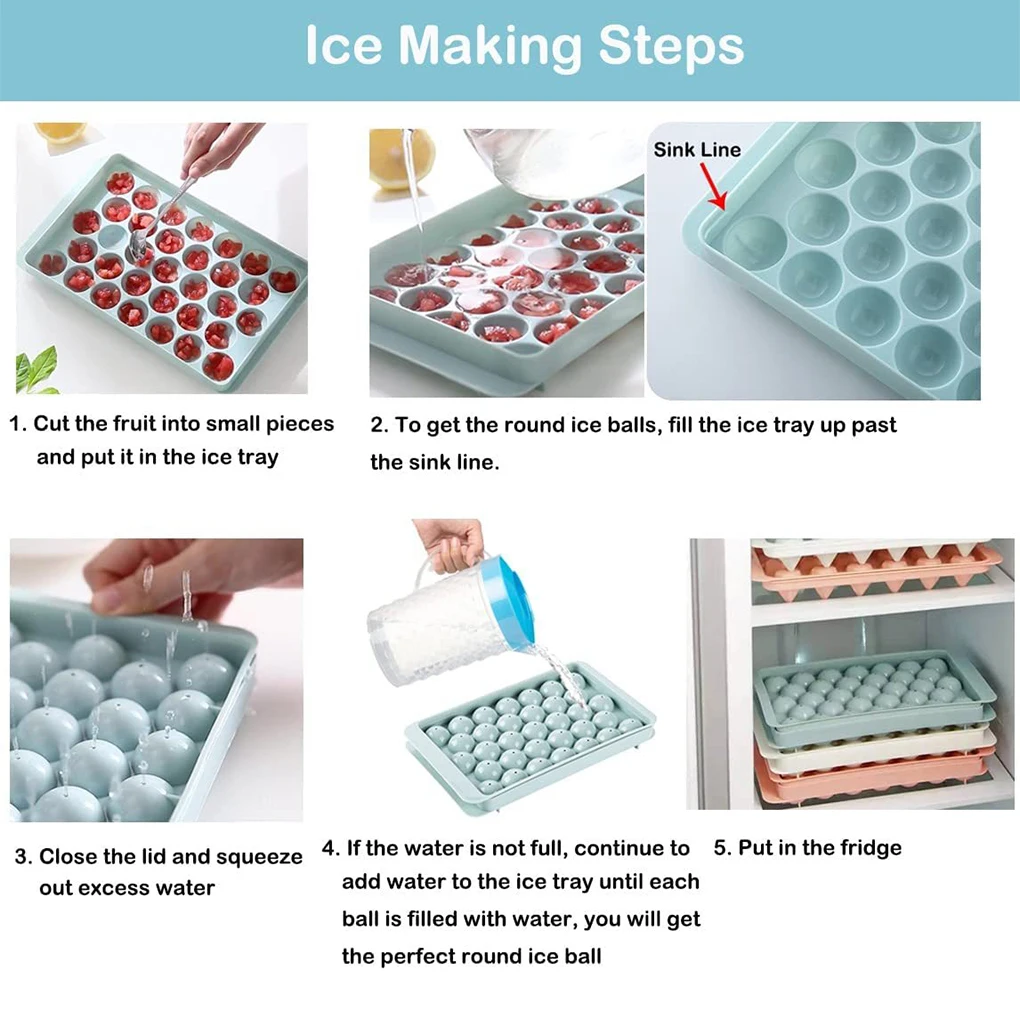 Ice Making Steps

Sink Line

1. Cut the fruit into small pieces and put it in the ice tray

2. To get the round ice balls, fill the ice tray up past the sink line.

3. Close the lid and squeeze out excess water

4. If the water is not full, continue to add water to the ice tray until each ball is filled with water, you will get the perfect round ice ball

5. Put in the fridge