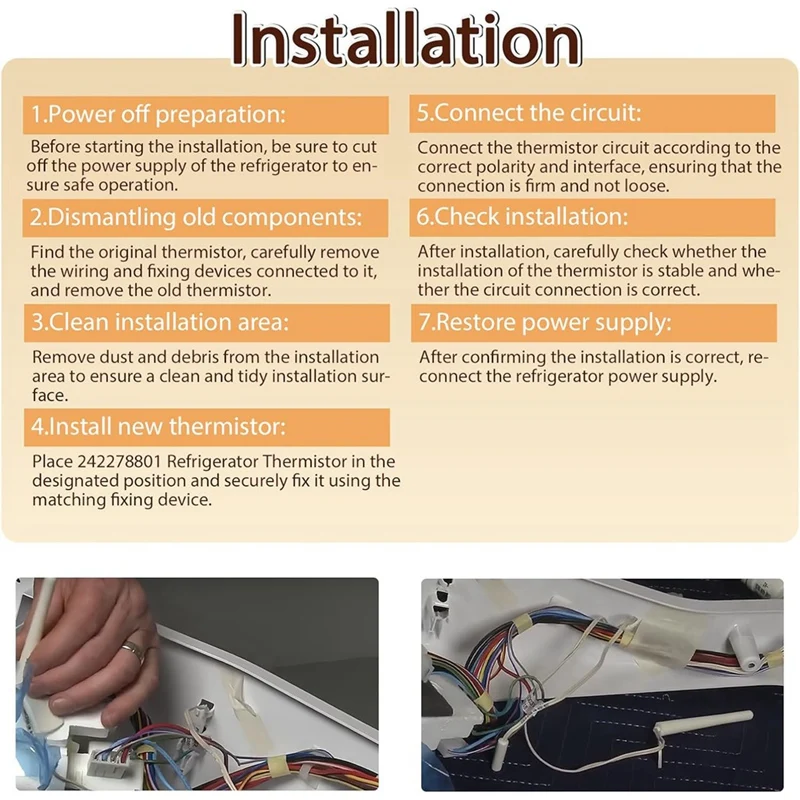 Installation

1.Power off preparation:

Before starting the installation, be sure to cut off the power supply of the refrigerator to ensure safe operation.

2.Dismantling old components:

Find the original thermistor, carefully remove the wiring and fixing devices connected to it, and remove the old thermistor.

3.Clean installation area:

Remove dust and debris from the installation area to ensure a clean and tidy installation surface.

4.Install new thermistor:

Place 242278801 Refrigerator Thermistor in the designated position and securely fix it using the matching fixing device.

5.Connect the circuit:

Connect the thermistor circuit according to the correct polarity and interface, ensuring that the connection is firm and not loose.

6.Check installation:

After installation, carefully check whether the installation of the thermistor is stable and whether the circuit connection is correct.

7.Restore power supply:

After confirming the installation is correct, reconnect the refrigerator power supply.