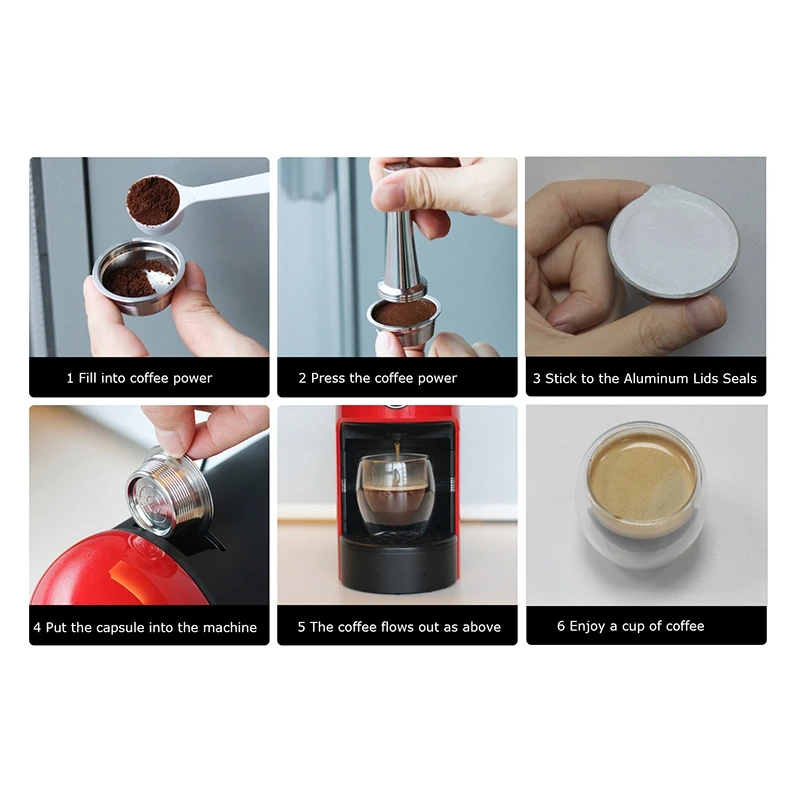 1 Fill into coffee power

2 Press the coffee power

3 Stick to the Aluminum Lids Seals

4 Put the capsule into the machine

5 The coffee flows out as above

6 Enjoy a cup of coffee