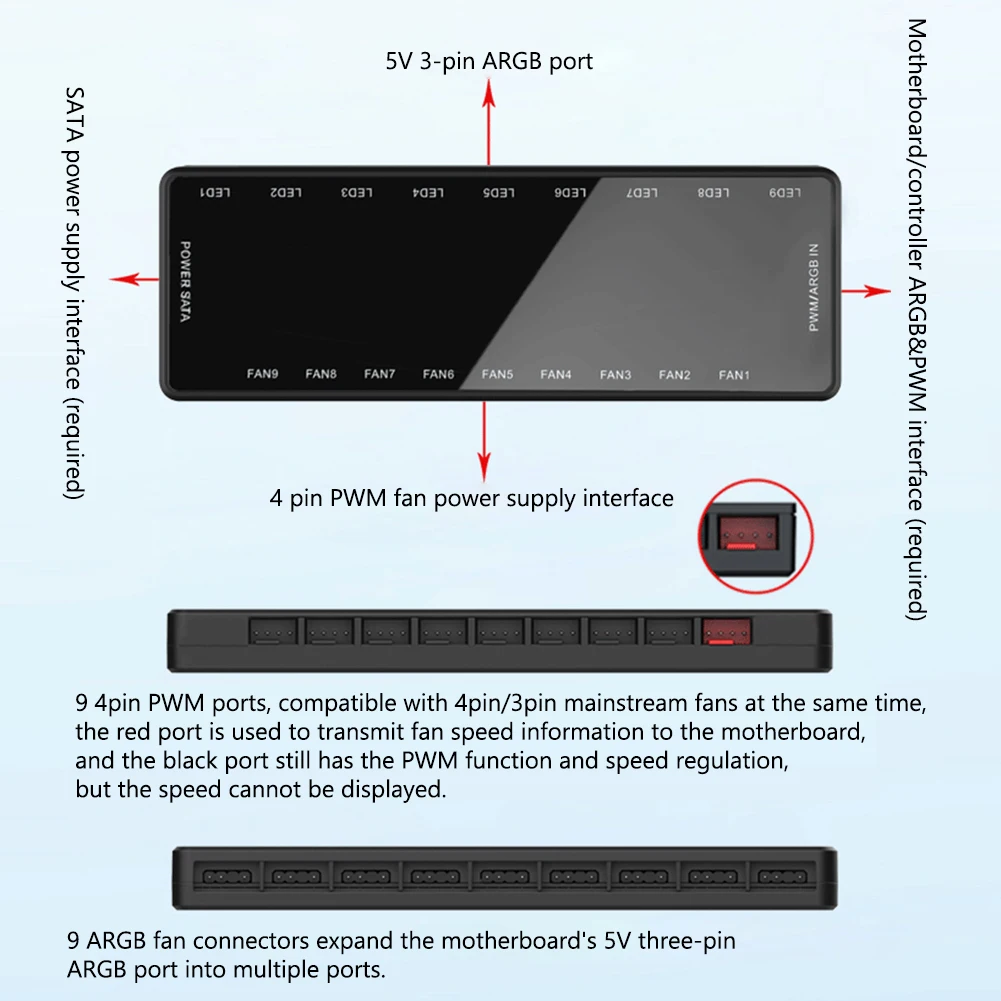 5V 3-pin ARGB port

SATA power supply interface (required)

LED1 LED2 LED3 LED4 LED5 LED6 LED7 LED8 LED9

POWER SATA

PWM/ARGB IN

FAN9 FAN8 FAN7 FAN6 FAN5 FAN4 FAN3 FAN2 FAN1

Motherboard/controller ARGB&PWM interface (required)

4 pin PWM fan power supply interface

9 4pin PWM ports, compatible with 4pin/3pin mainstream fans at the same time, the red port is used to transmit fan speed information to the motherboard, and the black port still has the PWM function and speed regulation, but the speed cannot be displayed.

9 ARGB fan connectors expand the motherboard's 5V three-pin ARGB port into multiple ports.