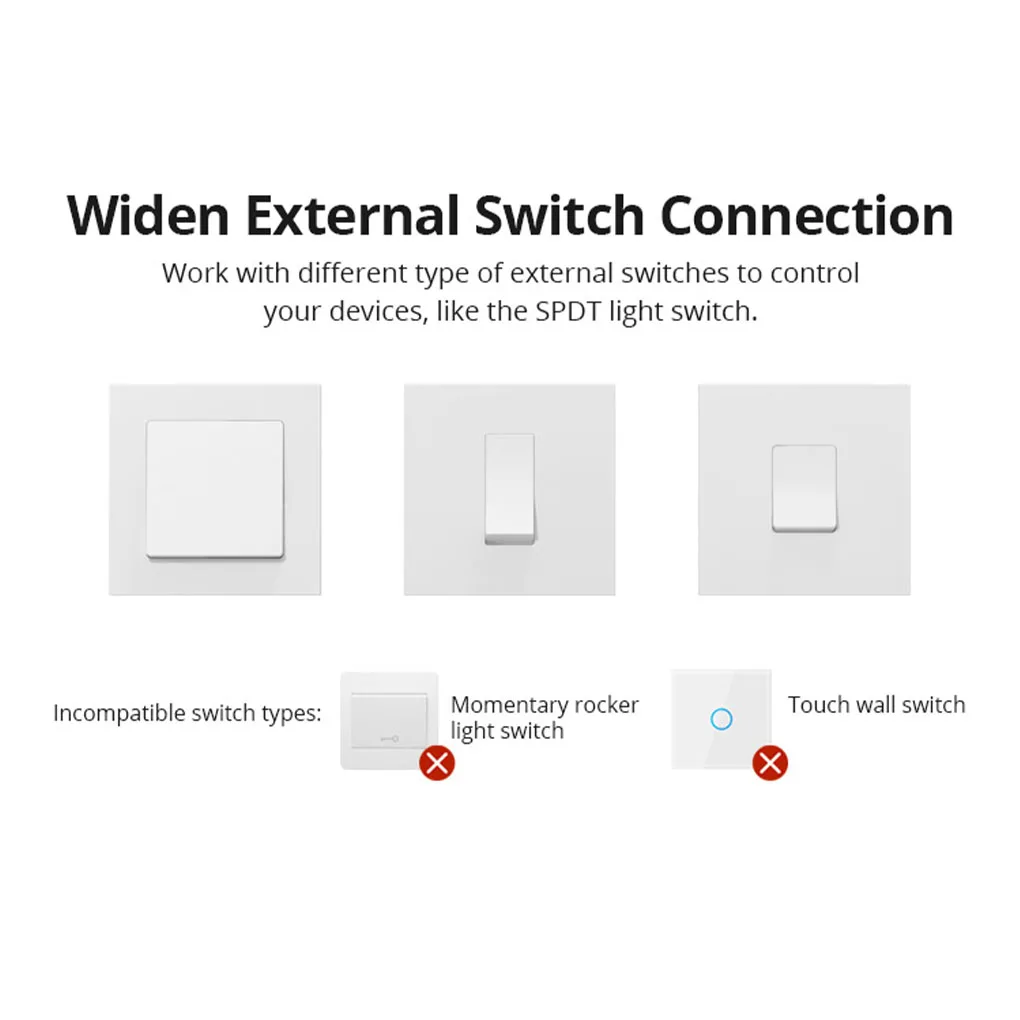 Widen External Switch Connection

Work with different type of external switches to control your devices, like the SPDT light switch.

Incompatible switch types:

Momentary rocker light switch

Touch wall switch