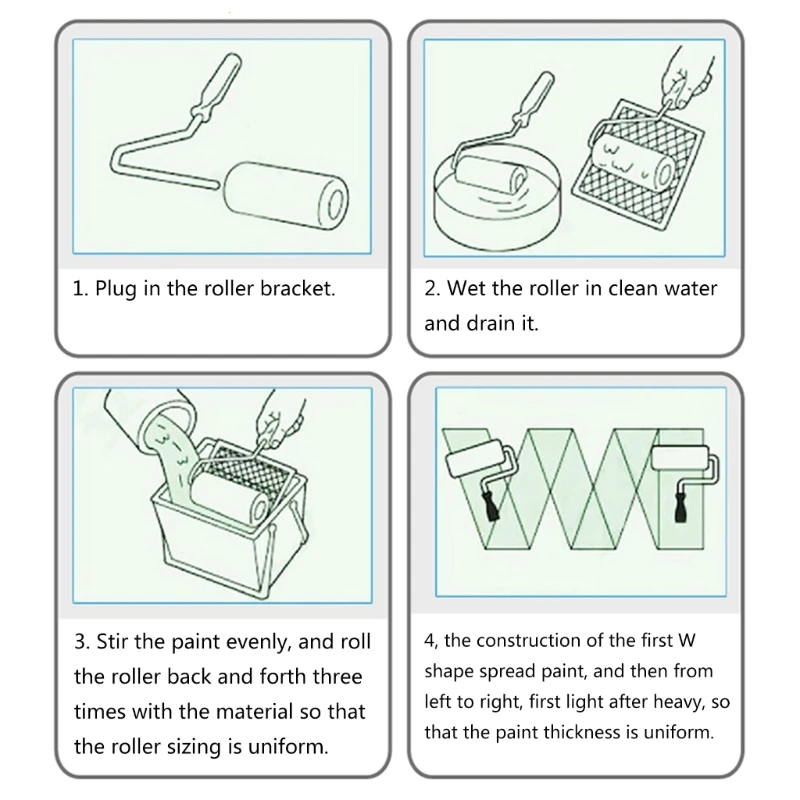 1. Plug in the roller bracket.

2. Wet the roller in clean water and drain it.

3. Stir the paint evenly, and roll the roller back and forth three times with the material so that the roller sizing is uniform.

4, the construction of the first W shape spread paint, and then from left to right, first light after heavy, so that the paint thickness is uniform.