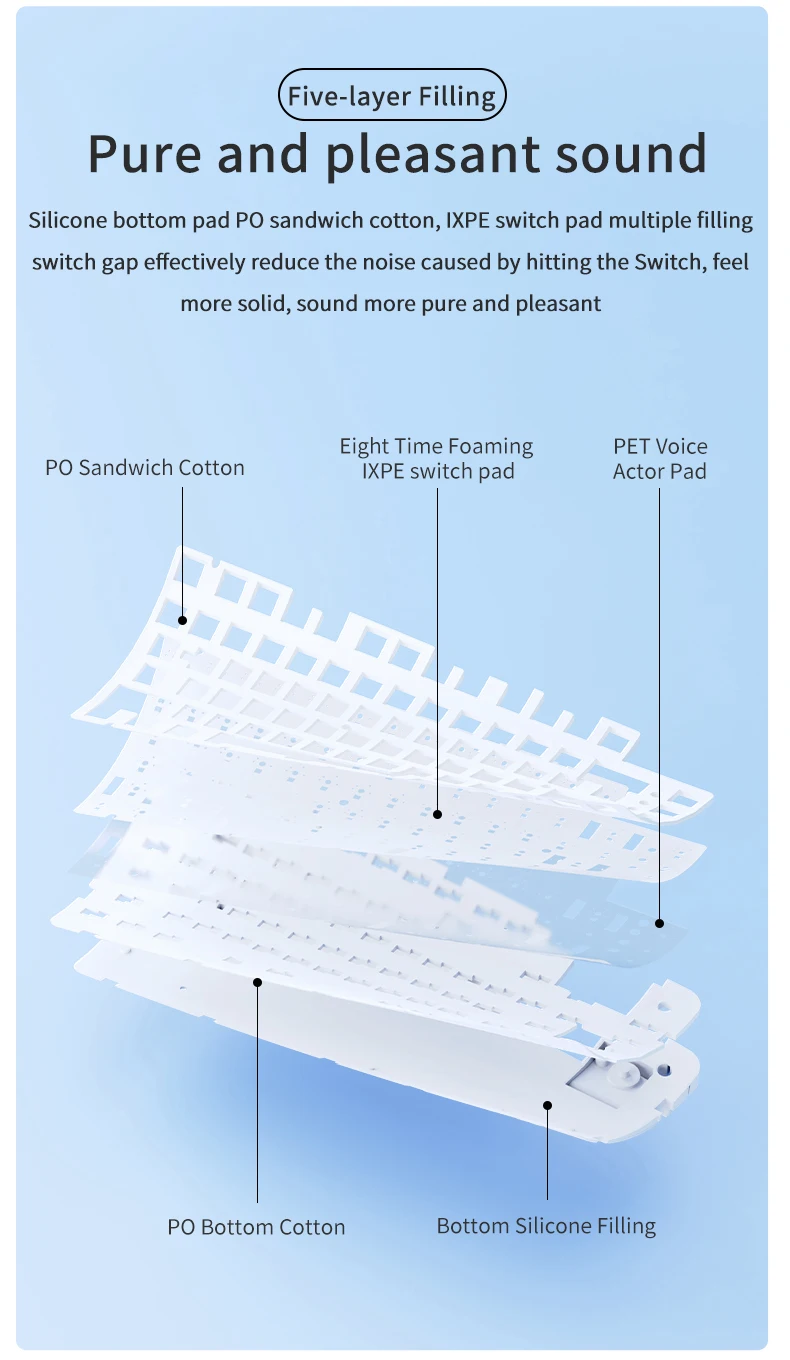 Five-layer Filling

Pure and pleasant sound

Silicone bottom pad PO sandwich cotton, IXPE switch pad multiple filling switch gap effectively reduce the noise caused by hitting the Switch, feel more solid, sound more pure and pleasant

PO Sandwich Cotton

Eight Time Foaming IXPE switch pad

PET Voice Actor Pad

PO Bottom Cotton

Bottom Silicone Filling