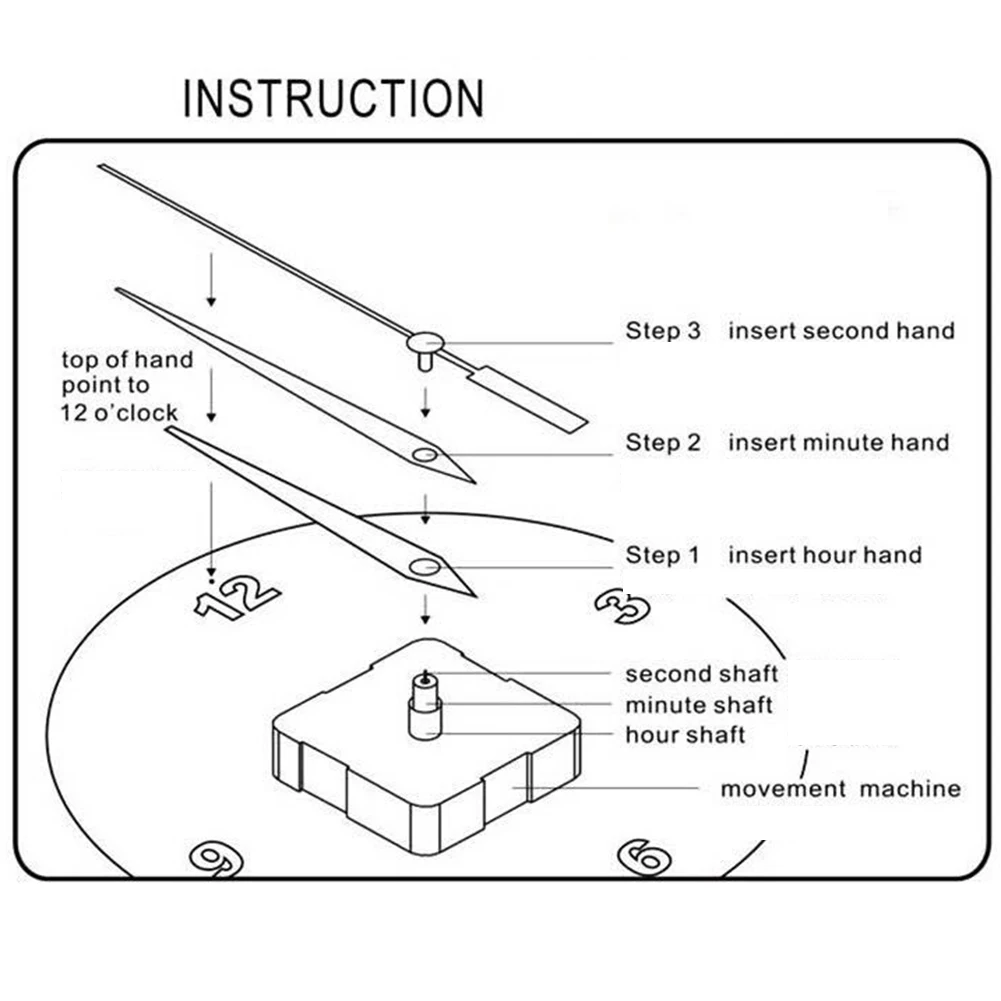 INSTRUCTION

top of hand point to 12 o'clock

Step 3 insert second hand

Step 2 insert minute hand

Step 1 insert hour hand

12

3

second shaft

minute shaft

hour shaft

movement machine

9

6