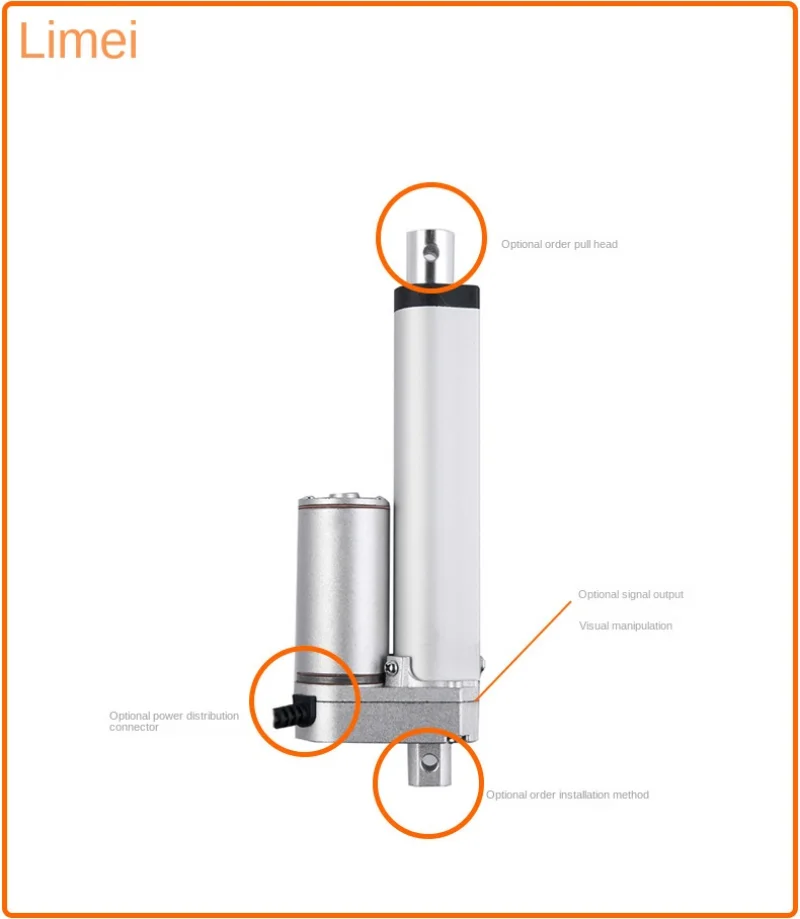 Limei

Optional order pull head

Optional signal output

Visual manipulation

Optional power distribution connector

Optional order installation method