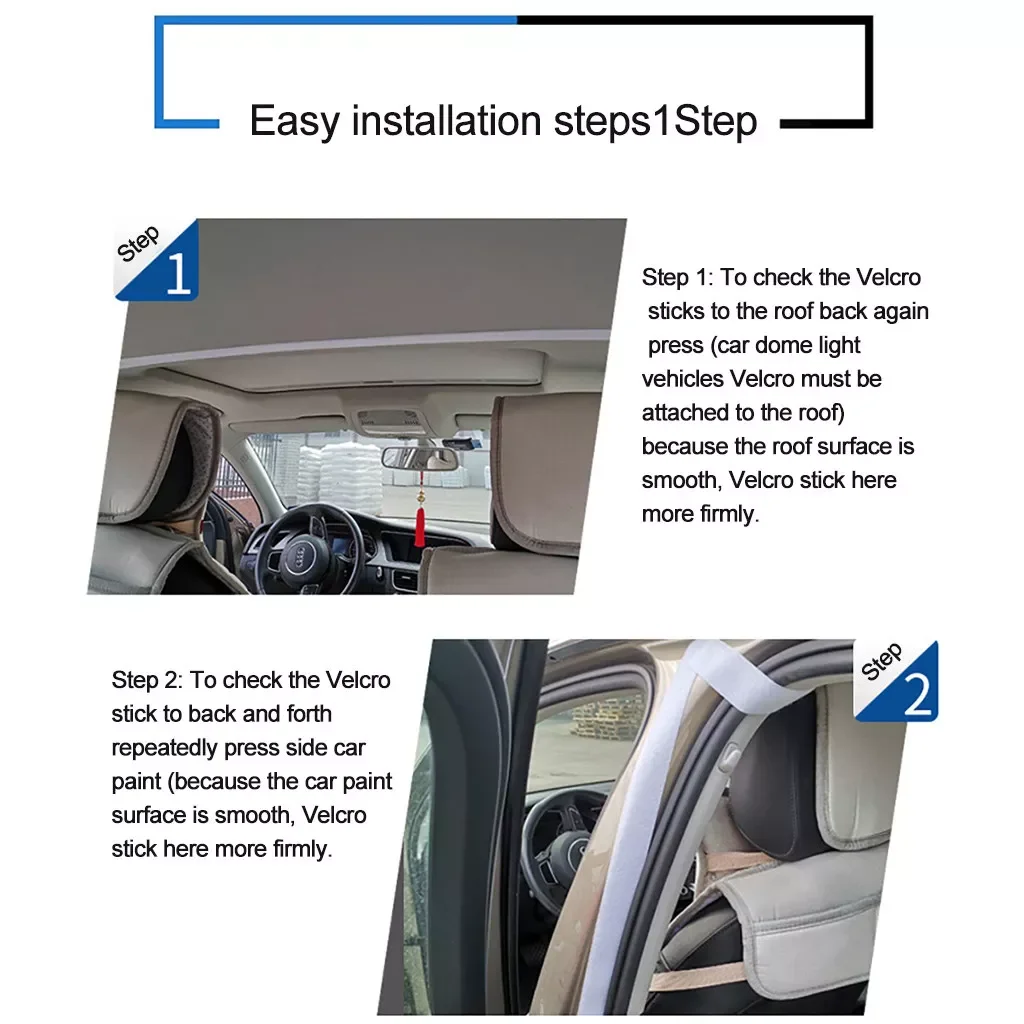 Easy installation steps1Step

Step
1

Step 1: To check the Velcro sticks to the roof back again press (car dome light vehicles Velcro must be attached to the roof) because the roof surface is smooth, Velcro stick here more firmly.

Step 2: To check the Velcro stick to back and forth repeatedly press side car paint (because the car paint surface is smooth, Velcro stick here more firmly.

Step
2