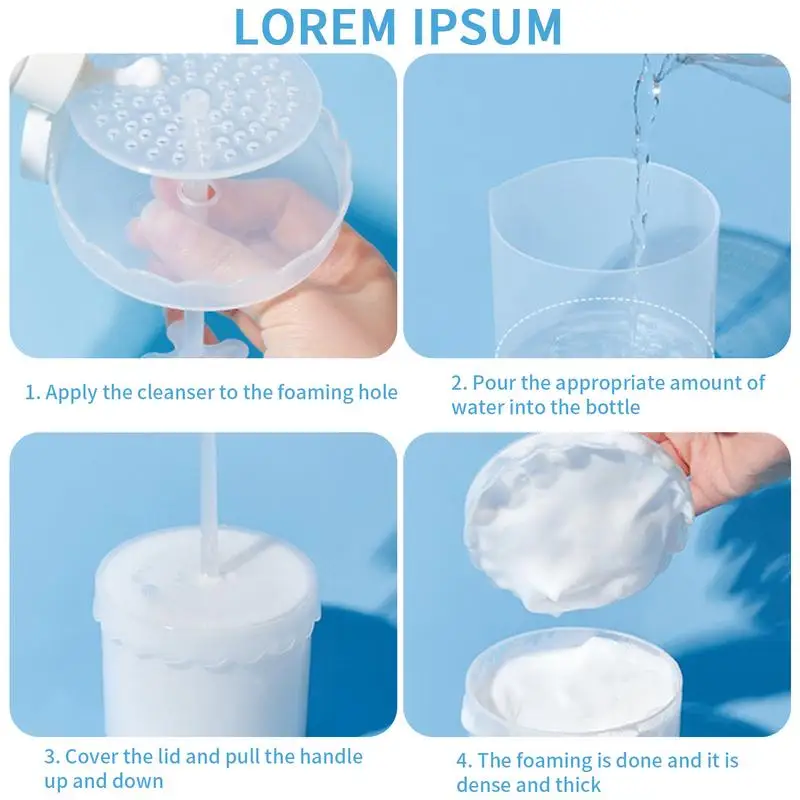 LOREM IPSUM

1. Apply the cleanser to the foaming hole

2. Pour the appropriate amount of water into the bottle

3. Cover the lid and pull the handle up and down

4. The foaming is done and it is dense and thick