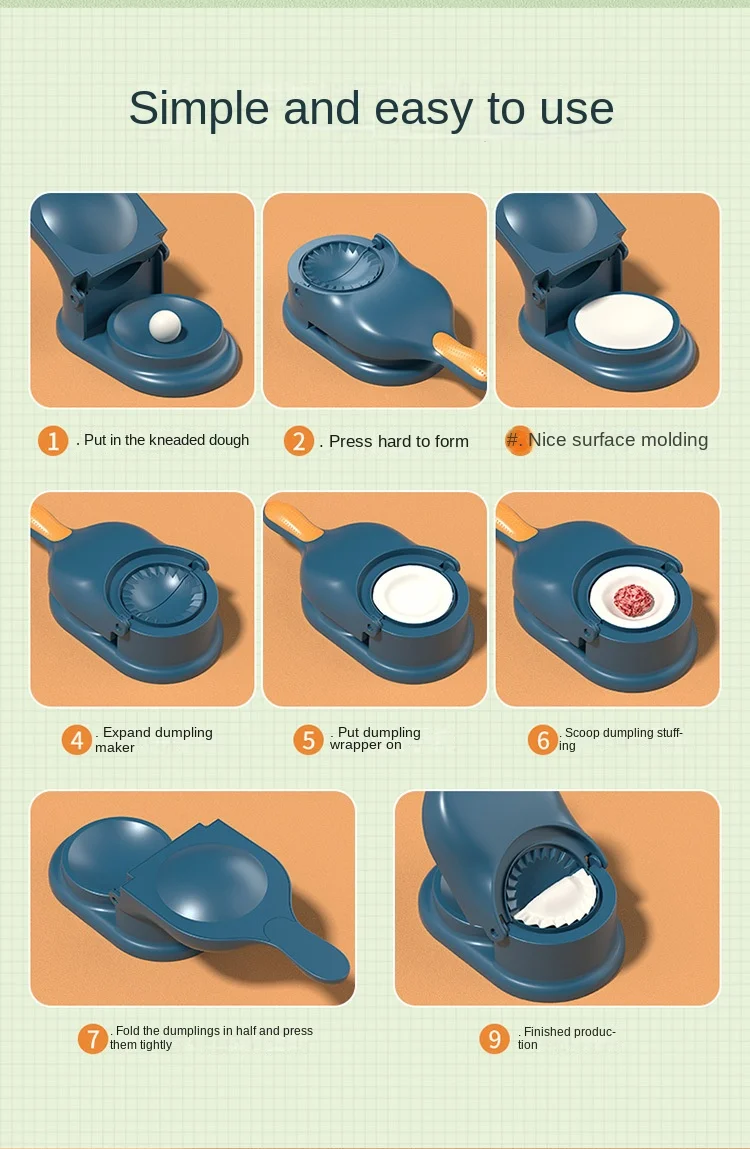 Simple and easy to use

1 . Put in the kneaded dough

2 . Press hard to form

#. Nice surface molding

4 . Expand dumpling maker

5 . Put dumpling wrapper on

6 . Scoop dumpling stuffing

7 . Fold the dumplings in half and press them tightly

9 . Finished production