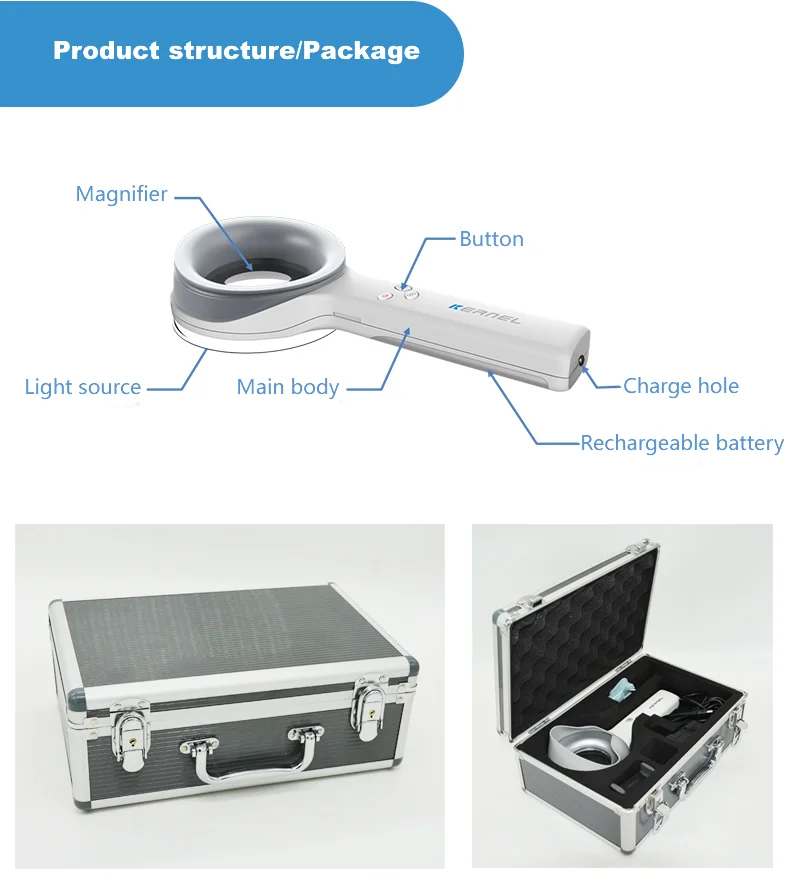 Product structure/Package

Magnifier

Button

KERNEL

Light source

Main body

Charge hole

Rechargeable battery