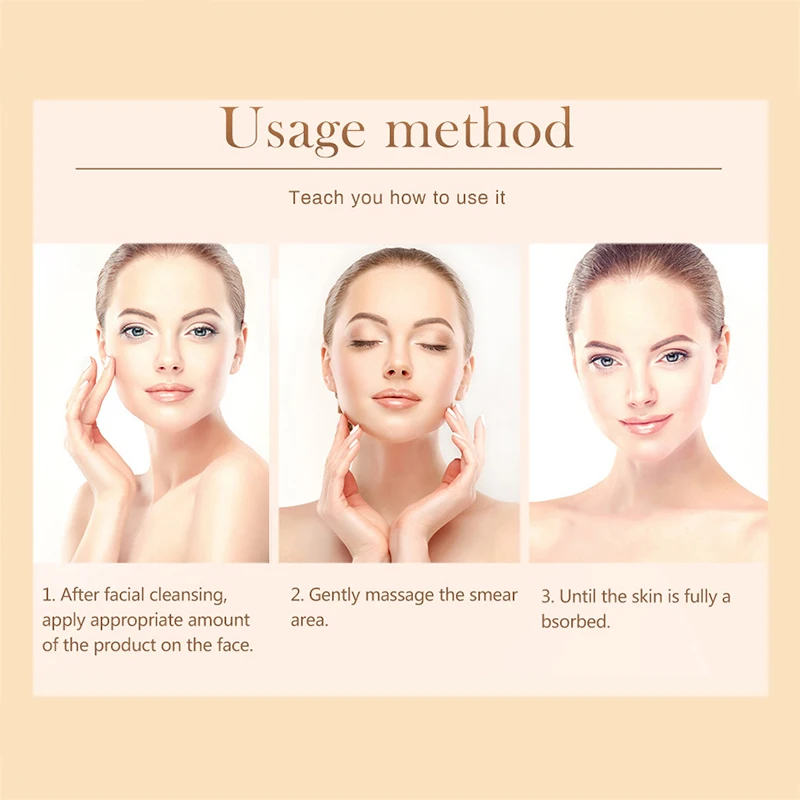 Usage method

Teach you how to use it

1. After facial cleansing, apply appropriate amount of the product on the face.

2. Gently massage the smear area.

3. Until the skin is fully a bsorbed.