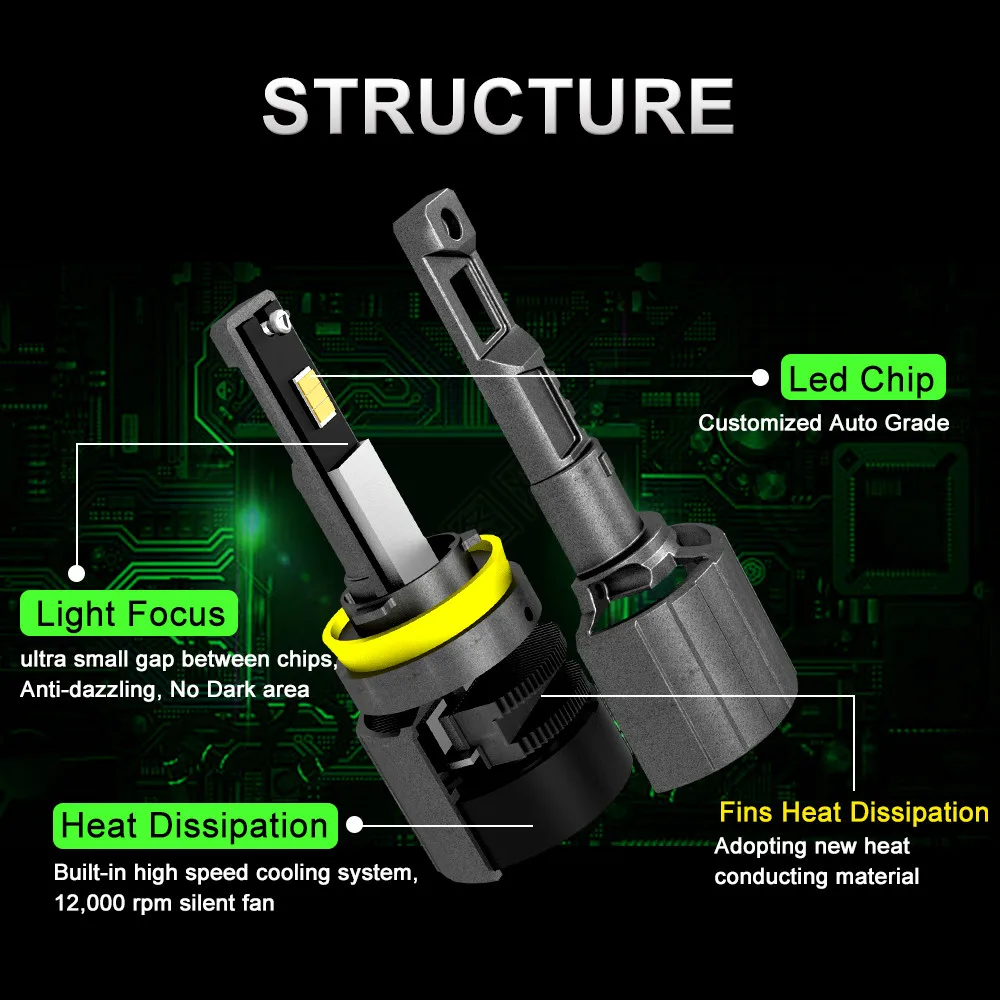 STRUCTURE

Led Chip
Customized Auto Grade

Light Focus
ultra small gap between chips, Anti-dazzling, No Dark area

Heat Dissipation
Built-in high speed cooling system, 12,000 rpm silent fan

Fins Heat Dissipation
Adopting new heat conducting material