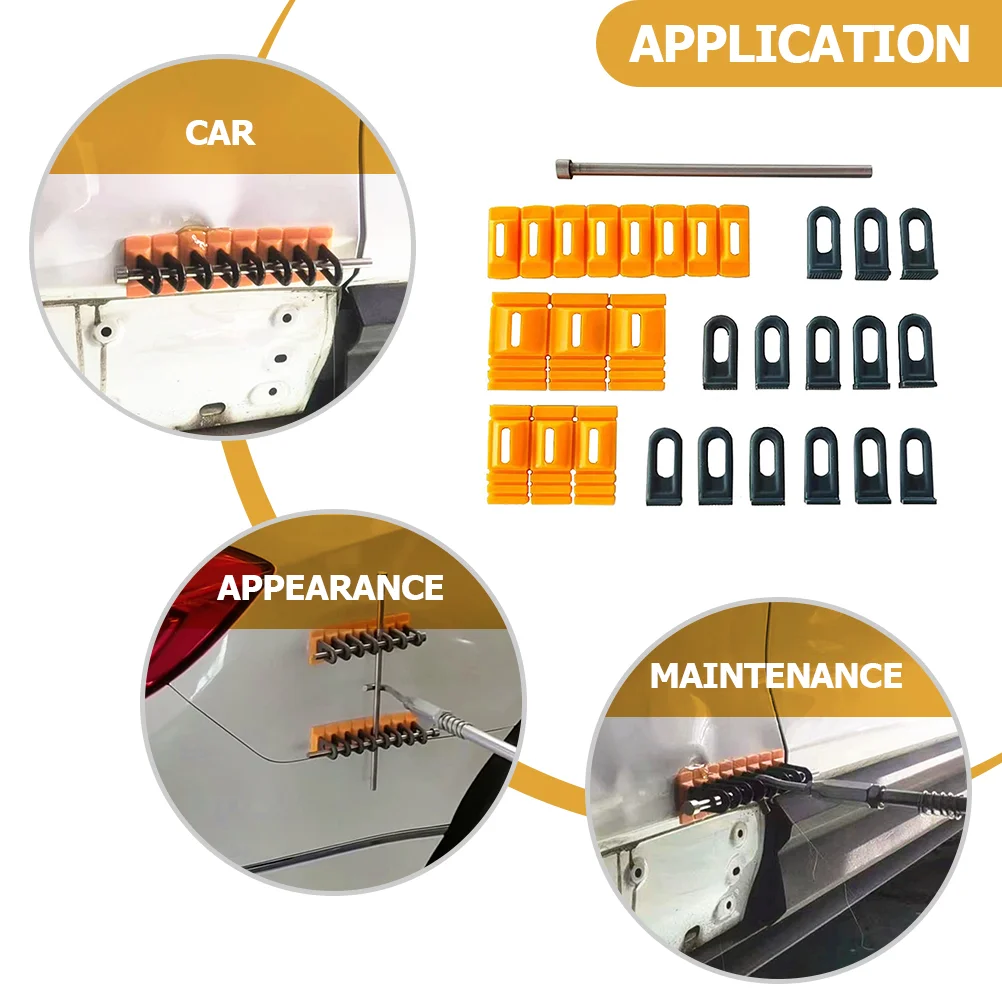 APPLICATION

CAR

APPEARANCE

MAINTENANCE