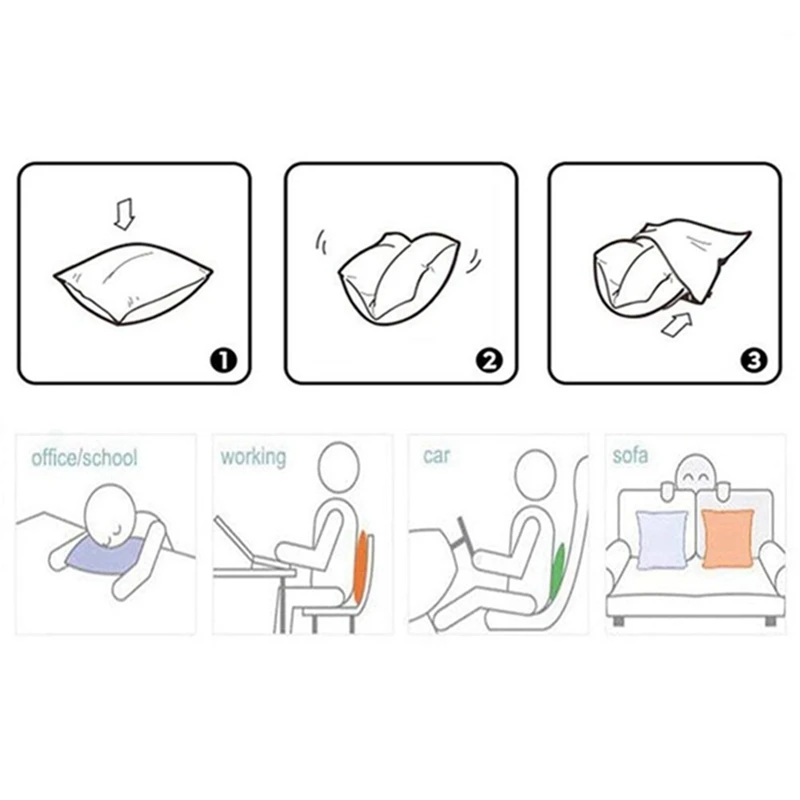 1

2

3

office/school

working

car

sofa