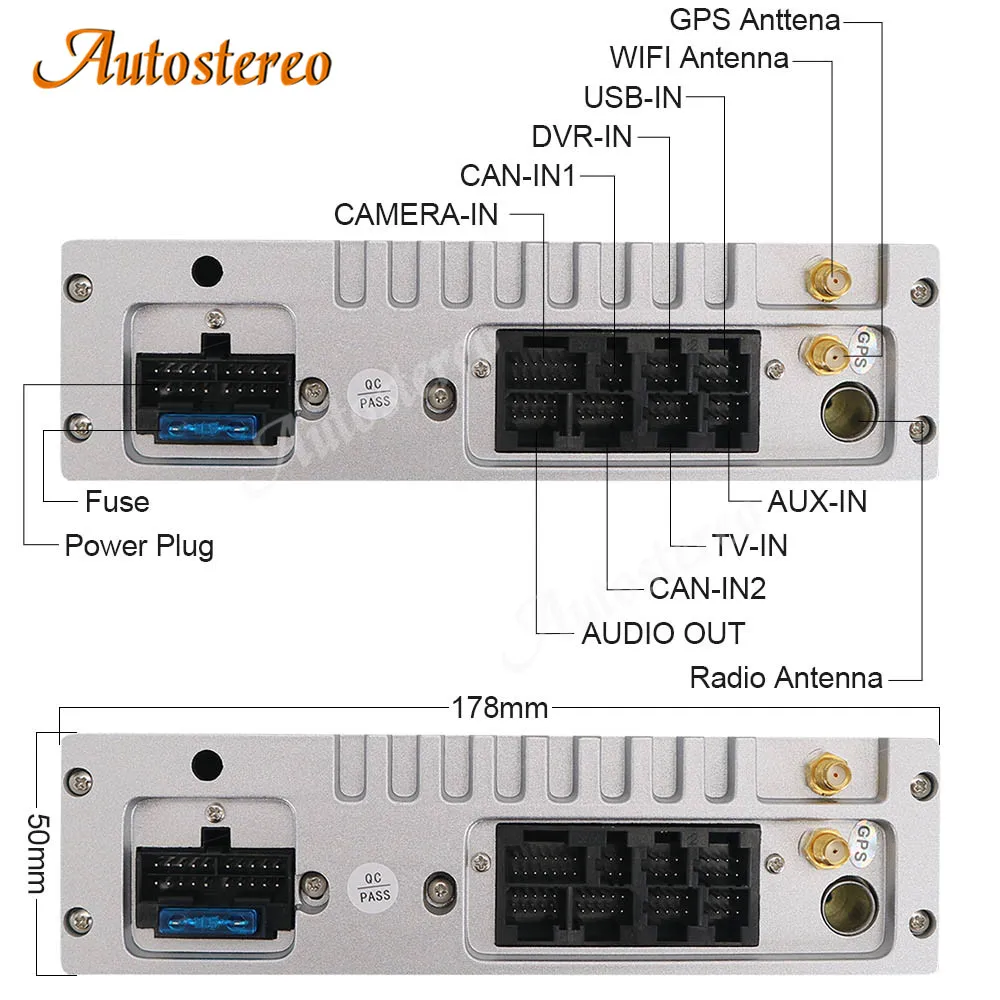 Autostereo

GPS Anttena
WIFI Antenna
USB-IN
DVR-IN
CAN-IN1
CAMERA-IN

QC PASS
GPS

Fuse
Power Plug

AUX-IN
TV-IN
CAN-IN2
AUDIO OUT
Radio Antenna

178mm
50mm

QC PASS
GPS