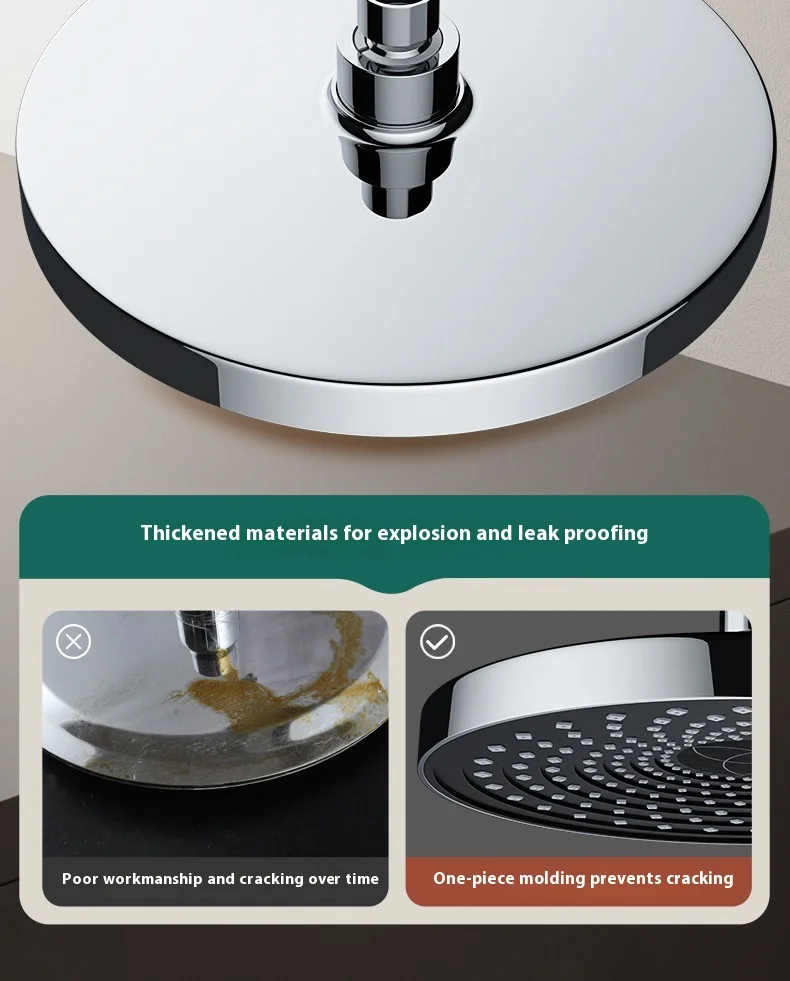 Thickened materials for explosion and leak proofing

Poor workmanship and cracking over time

One-piece molding prevents cracking