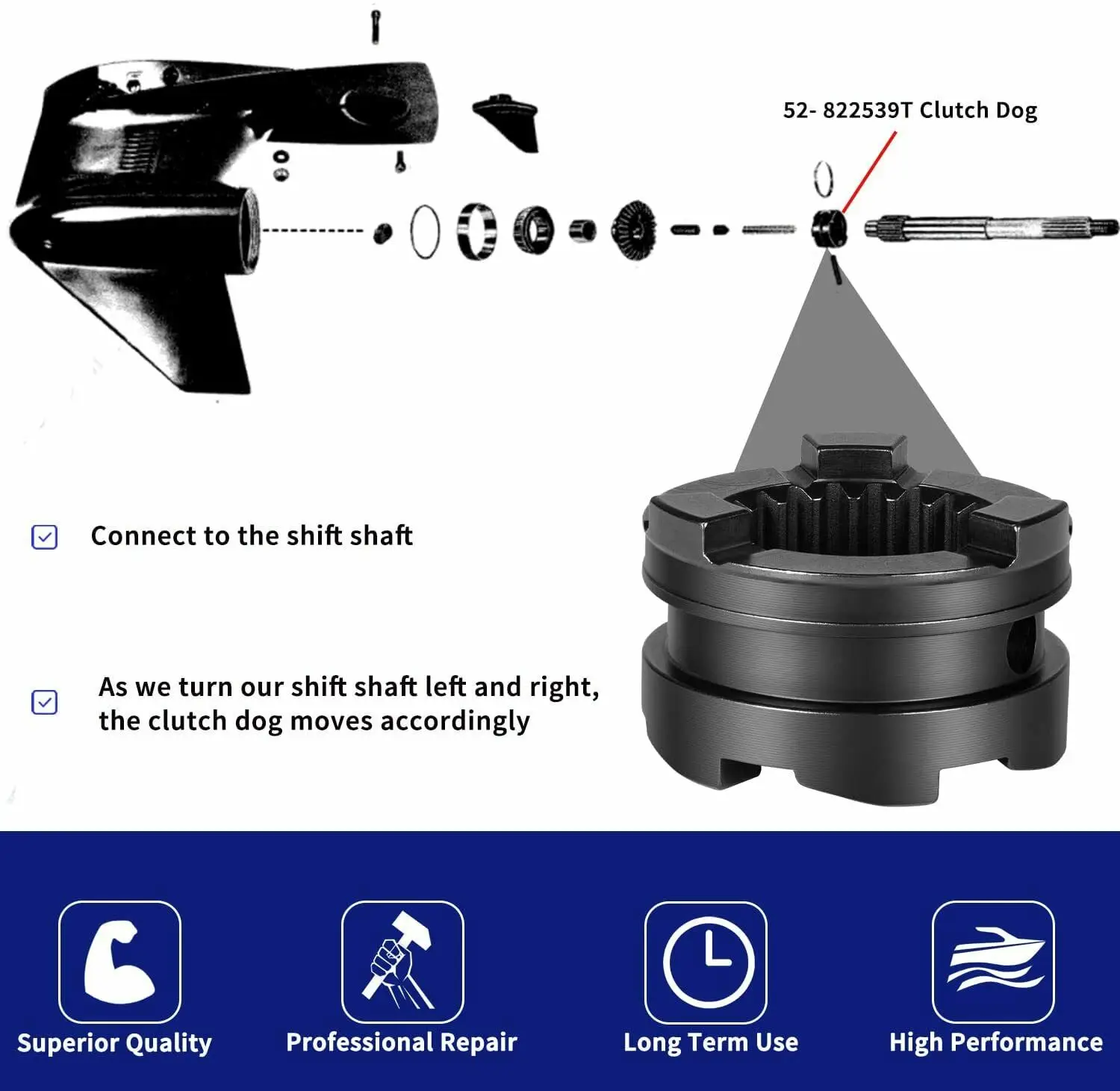 52- 822539T Clutch Dog

Connect to the shift shaft

As we turn our shift shaft left and right, the clutch dog moves accordingly

Superior Quality

Professional Repair

Long Term Use

High Performance