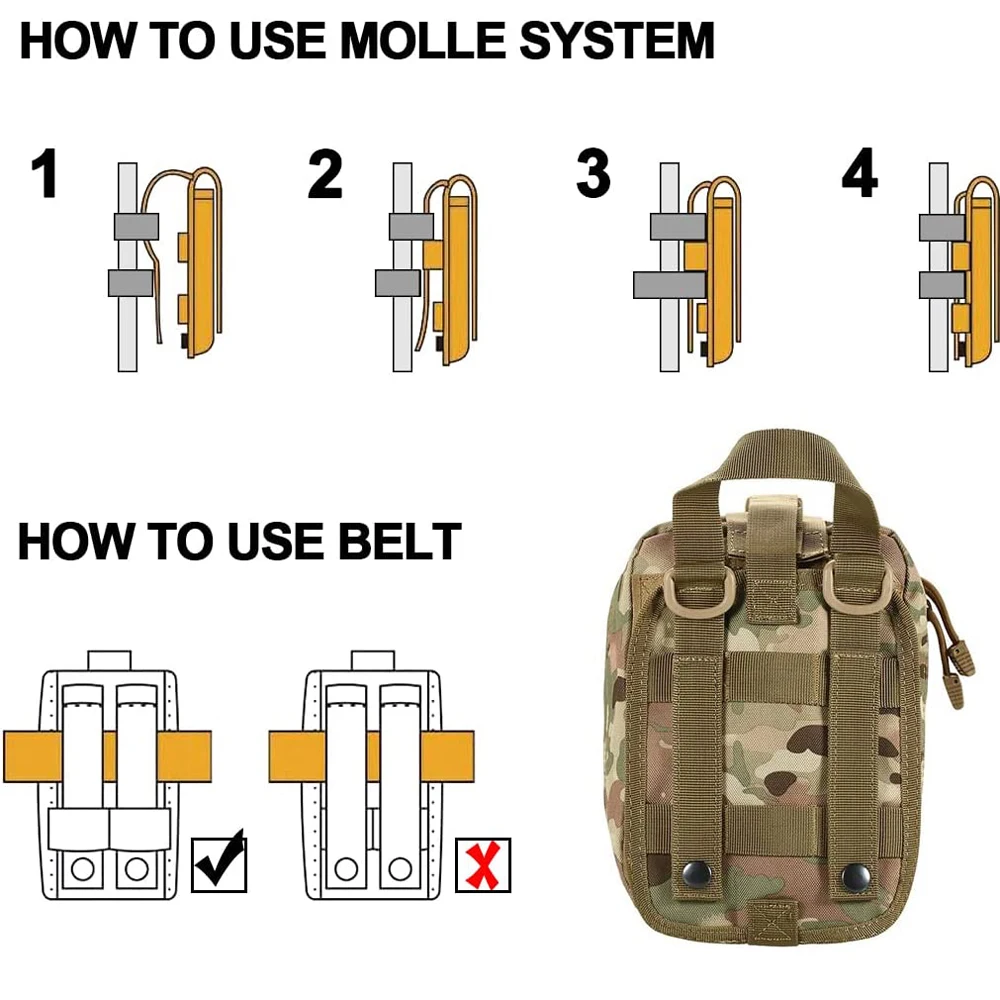 HOW TO USE MOLLE SYSTEM

1

2

3

4

HOW TO USE BELT