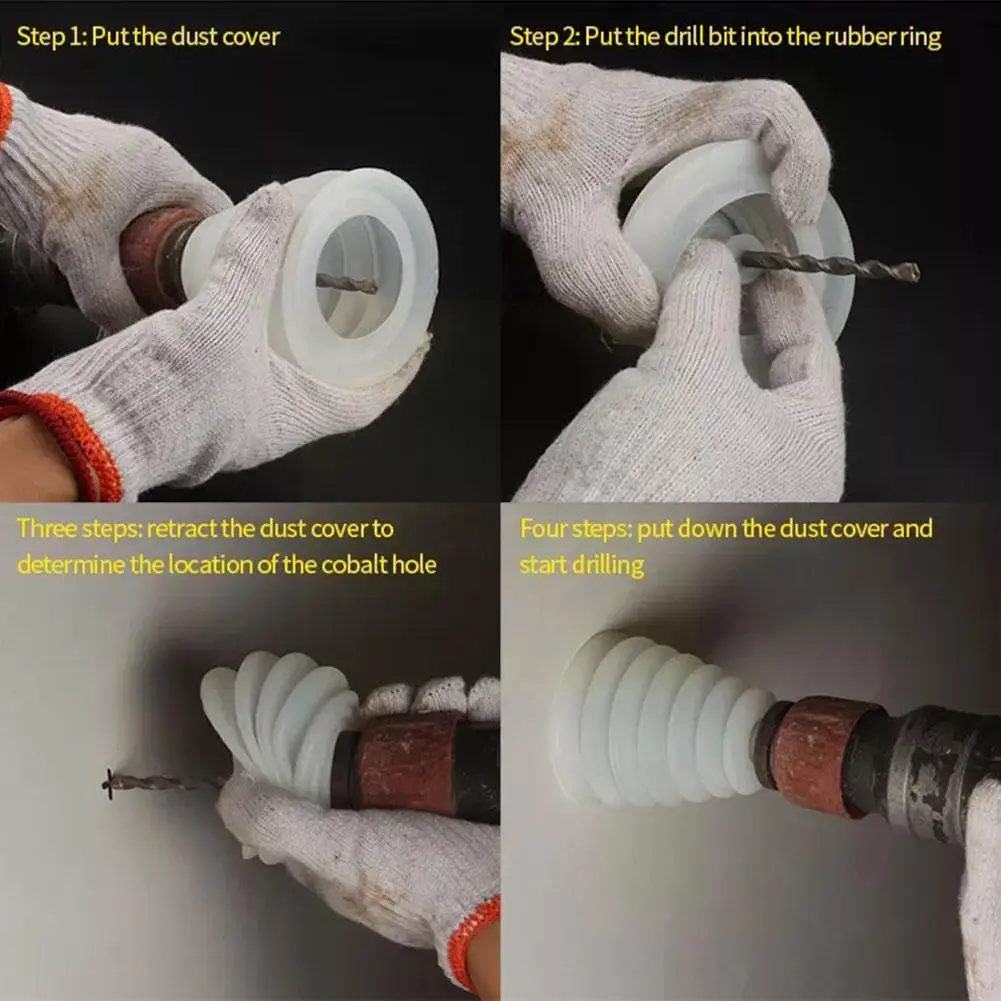 Step 1: Put the dust cover

Step 2: Put the drill bit into the rubber ring

Three steps: retract the dust cover to determine the location of the cobalt hole

Four steps: put down the dust cover and start drilling