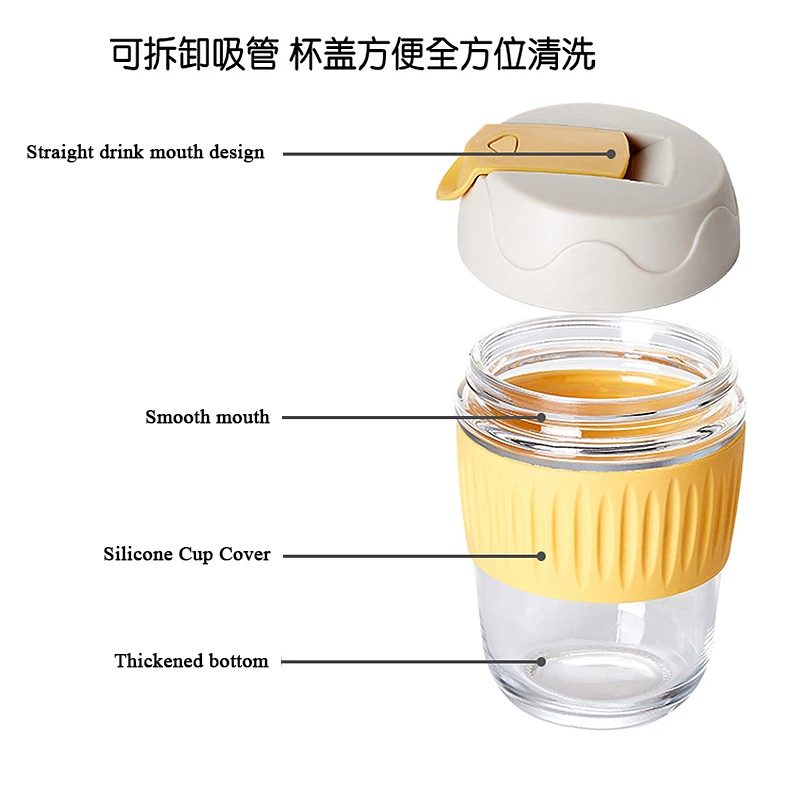 可拆卸吸管 杯盖方便全方位清洗

Straight drink mouth design

Smooth mouth

Silicone Cup Cover

Thickened bottom