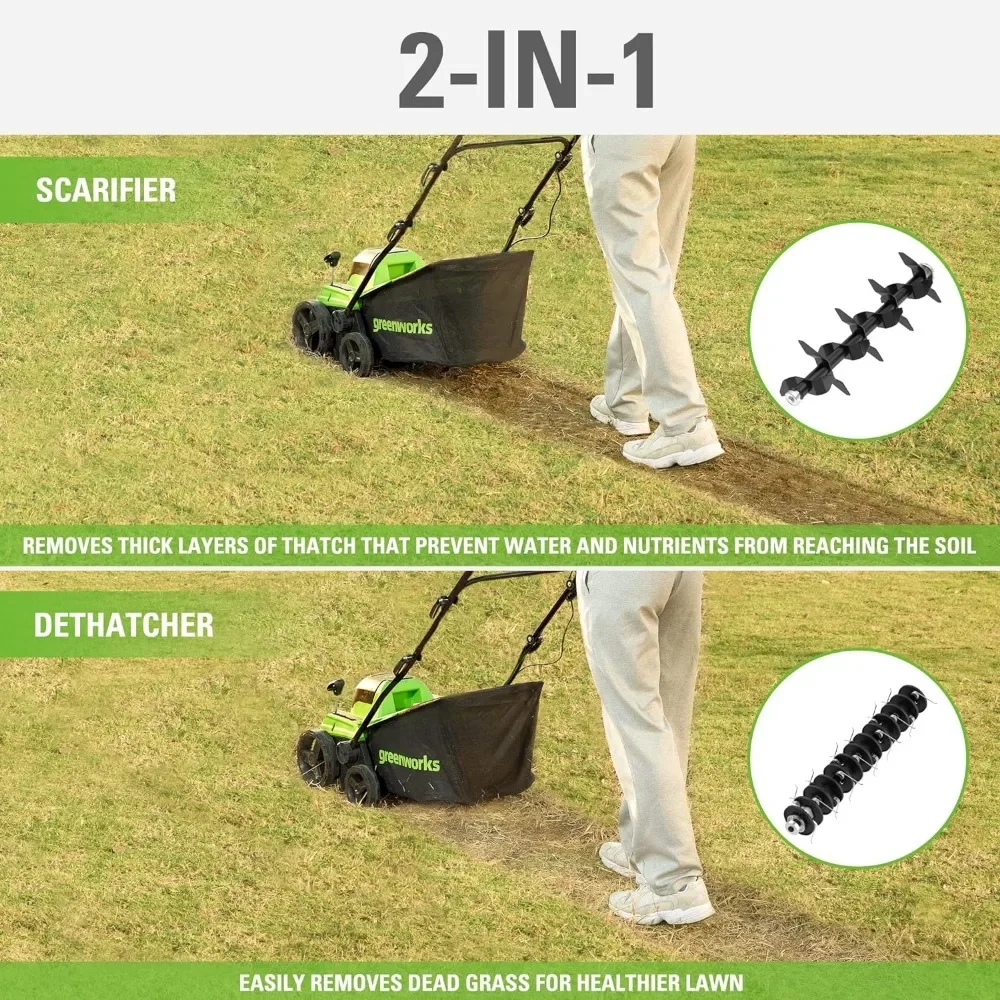 2-IN-1

SCARIFIER

greenworks

REMOVES THICK LAYERS OF THATCH THAT PREVENT WATER AND NUTRIENTS FROM REACHING THE SOIL

DETHATCHER

greenworks

EASILY REMOVES DEAD GRASS FOR HEALTHIER LAWN