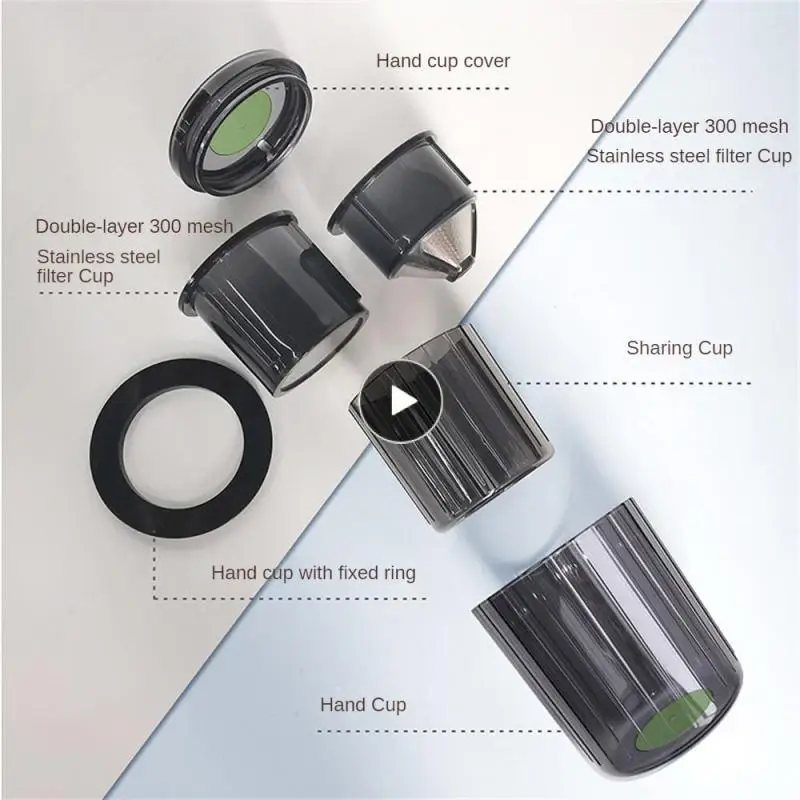 Hand cup cover

Double-layer 300 mesh
Stainless steel filter Cup

Double-layer 300 mesh
Stainless steel filter Cup

Sharing Cup

Hand cup with fixed ring

Hand Cup