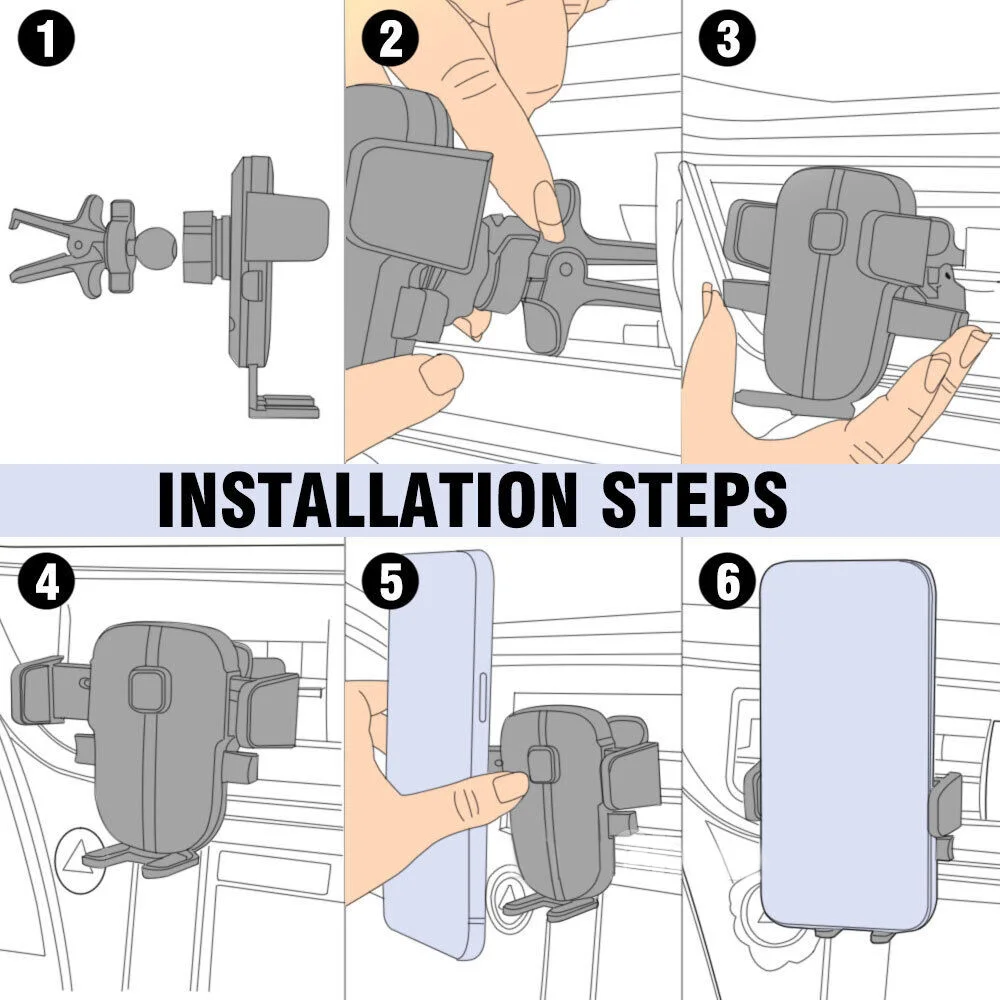 1

2

3

INSTALLATION STEPS

4

5

6