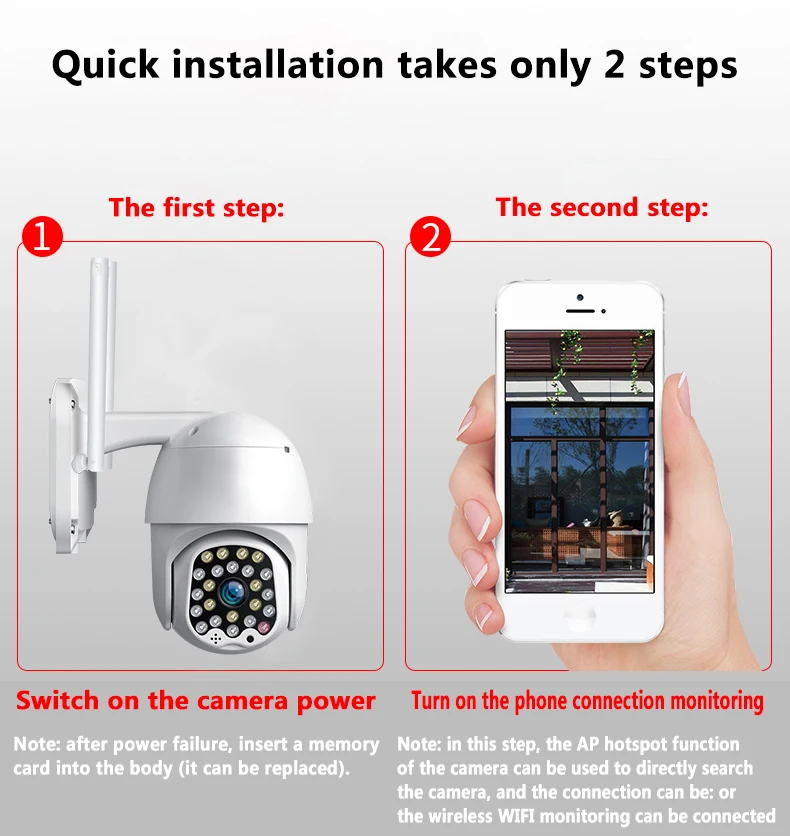 Quick installation takes only 2 steps

The first step:

1

Switch on the camera power

Note: after power failure, insert a memory card into the body (it can be replaced).

The second step:

2

Turn on the phone connection monitoring

Note: in this step, the AP hotspot function of the camera can be used to directly search the camera, and the connection can be: or the wireless WIFI monitoring can be connected