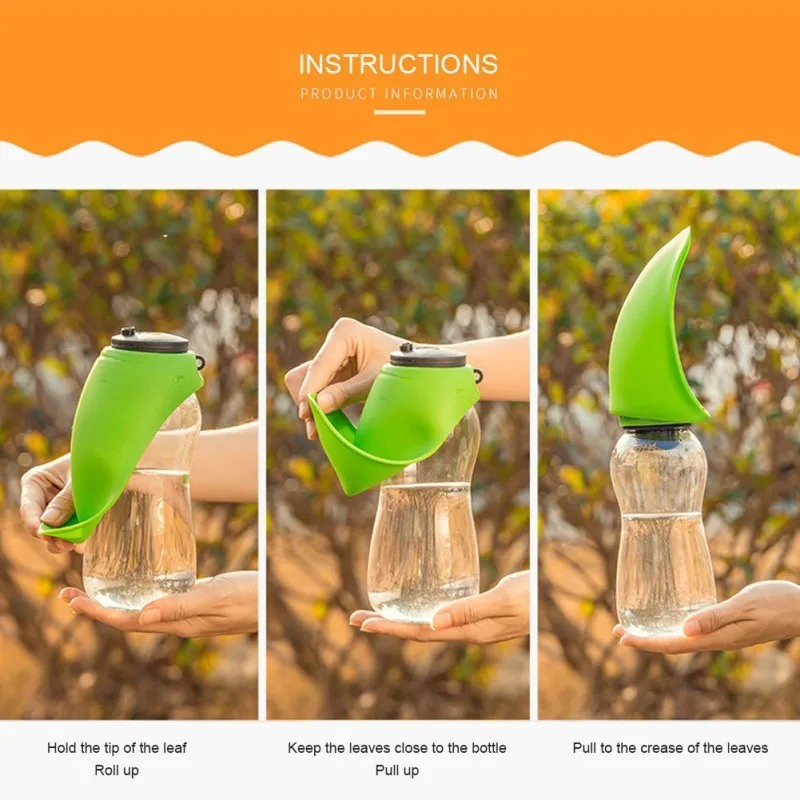 INSTRUCTIONS
PRODUCT INFORMATION

Hold the tip of the leaf
Roll up

Keep the leaves close to the bottle
Pull up

Pull to the crease of the leaves