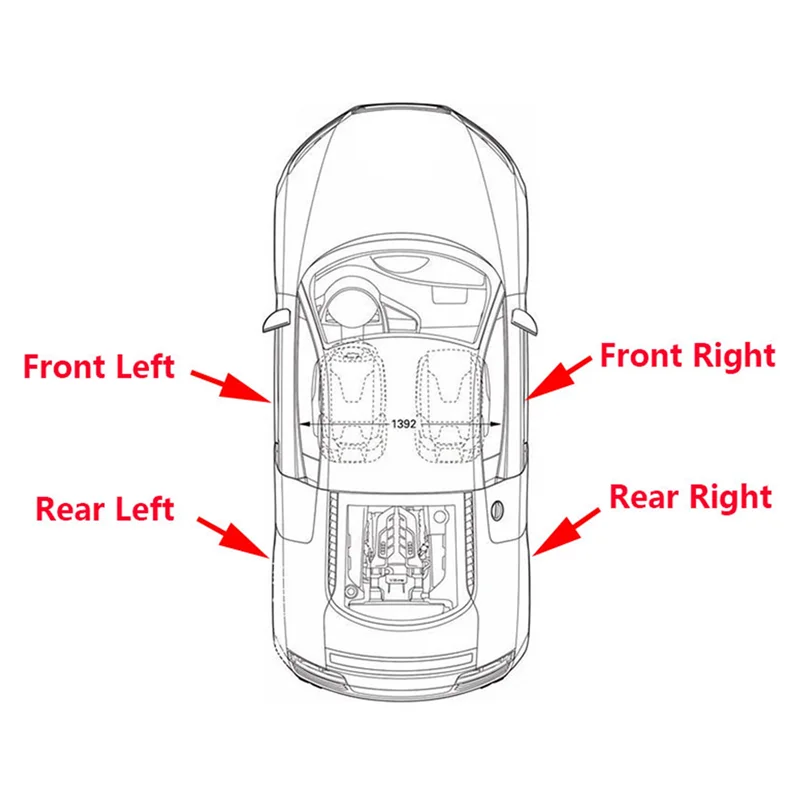 Front Left

Front Right

1392

Rear Left

Rear Right