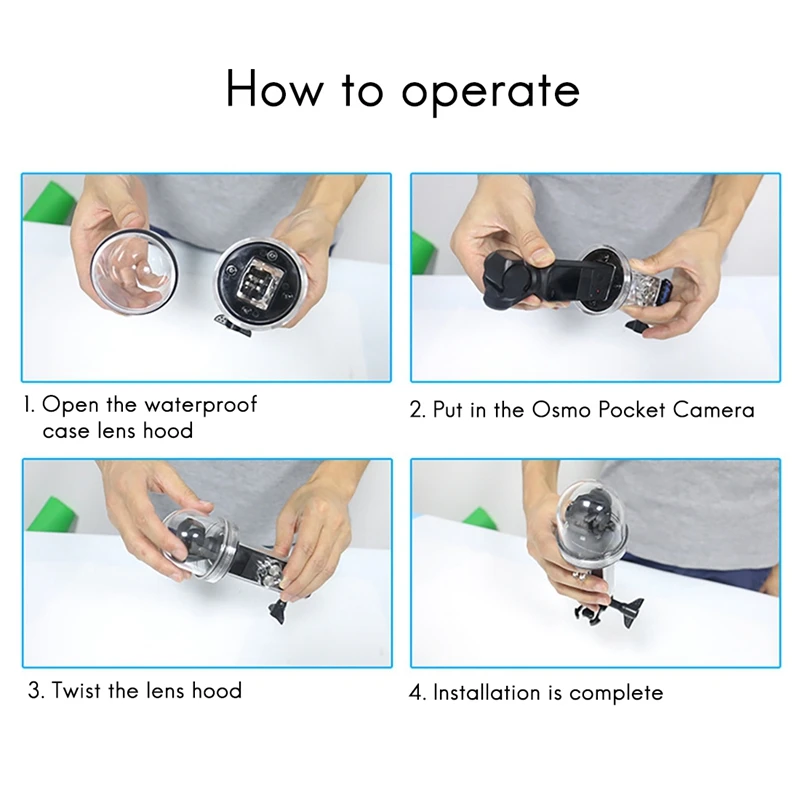 How to operate

1. Open the waterproof case lens hood

2. Put in the Osmo Pocket Camera

3. Twist the lens hood

4. Installation is complete