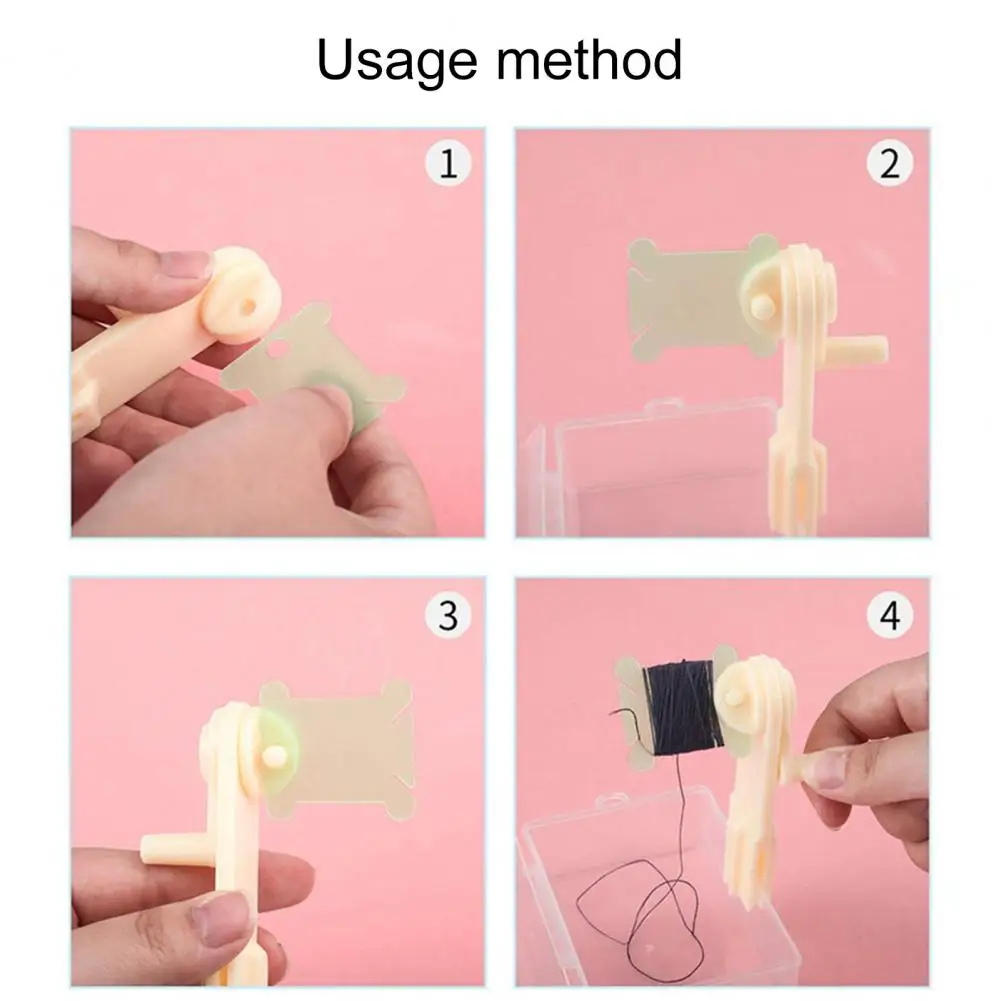 Usage method

1

2

3

4