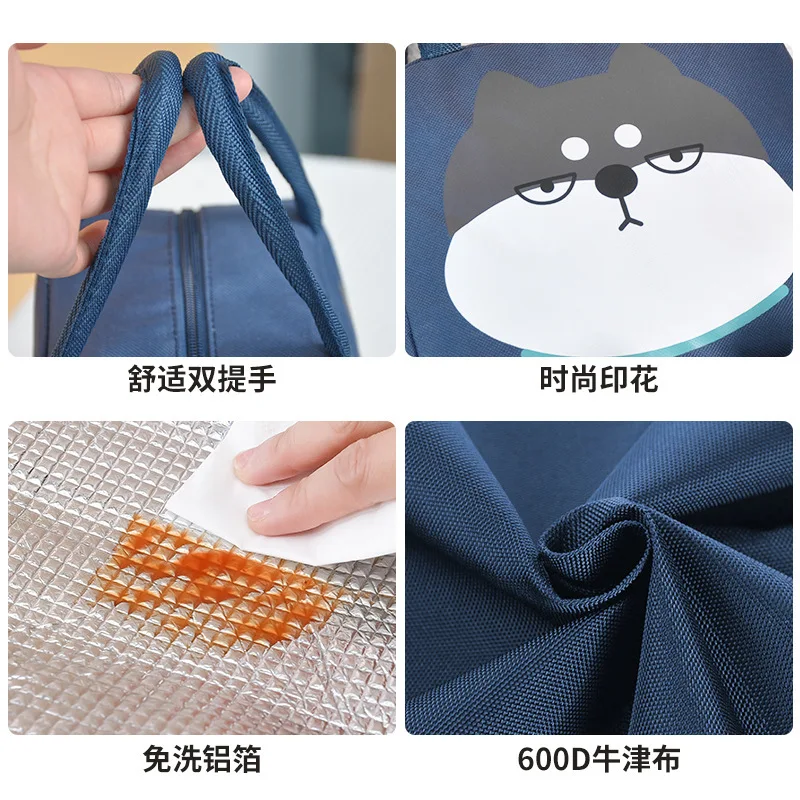 舒适双提手

时尚印花

免洗铝箔

600D牛津布