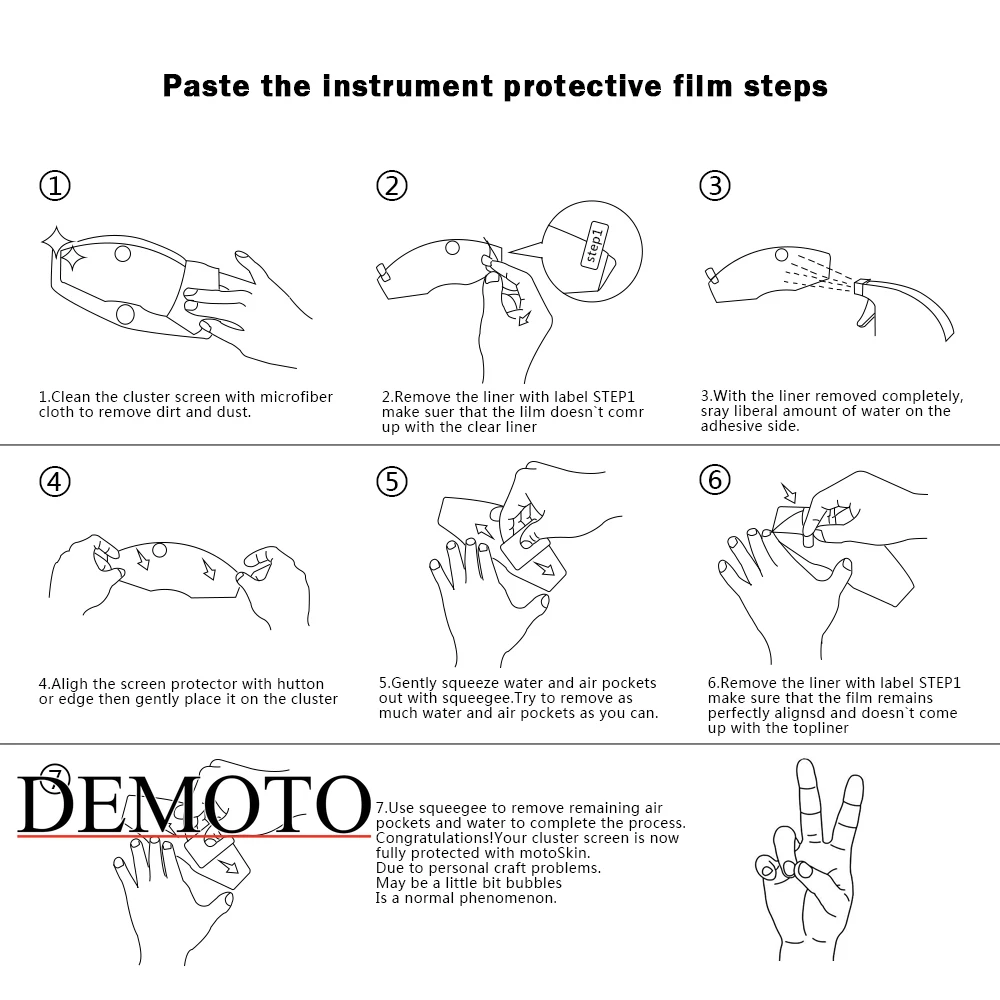 Paste the instrument protective film steps

①

1.Clean the cluster screen with microfiber cloth to remove dirt and dust.

②

step1

2.Remove the liner with label STEP1 make suer that the lilm doesn`t comr up with the clear liner

③

3.With the liner removed completely, sray liberal amount of water on the adhesive side.

④

4.Aligh the screen protector with hutton or edge then gently place it on the cluster

⑤

5.Gently squeeze water and air pockets out with squeegee.Try to remove as much water and air pockets as you can.

⑥

6.Remove the liner with label STEP1 make sure that the film remains perfectly alignsd and doesn`t come up with the topliner

⑦

DEMOTO

7.Use squeegee to remove remaining air pockets and water to complete the process. Congratulations!Your cluster screen is now fully protected with motoSkin. Due to personal craft problems. May be a little bit bubbles Is a normal phenomenon.