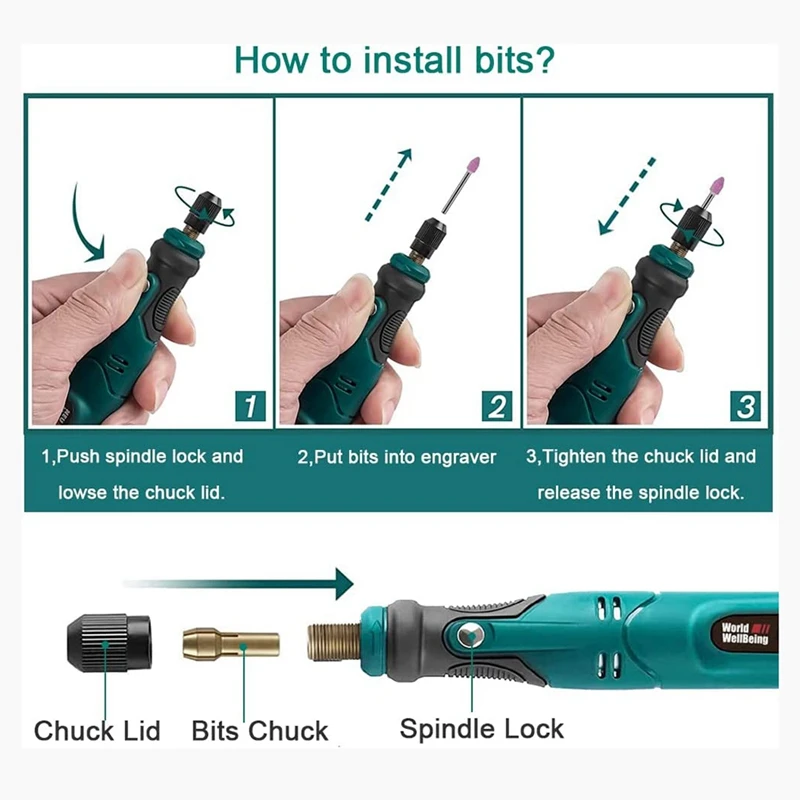 How to install bits?

1

2

3

1,Push spindle lock and lowse the chuck lid.

2,Put bits into engraver

3,Tighten the chuck lid and release the spindle lock.

World WellBeing

Chuck Lid

Bits Chuck

Spindle Lock