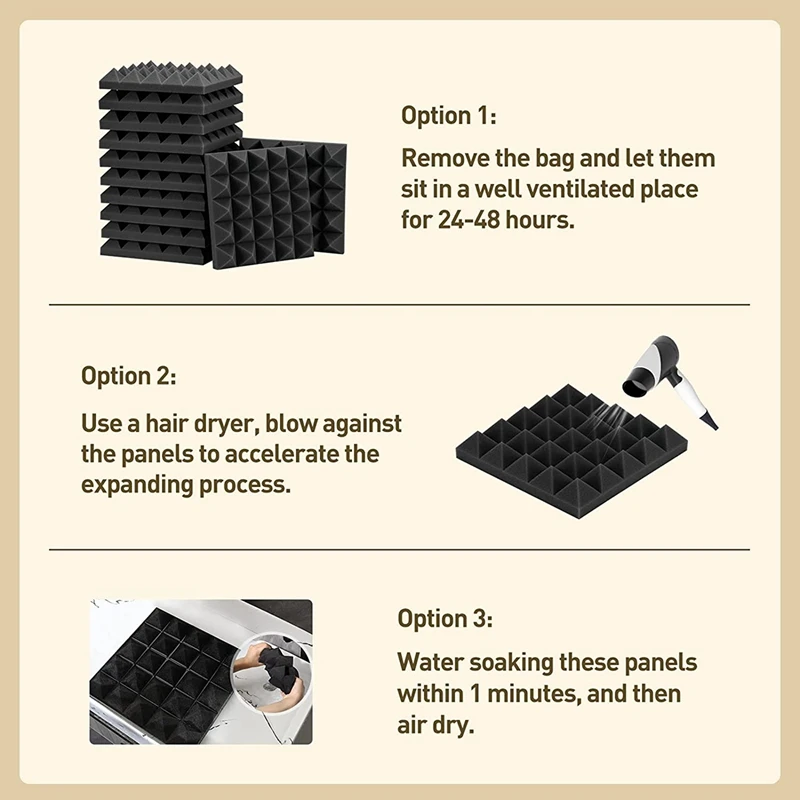 Option 1:

Remove the bag and let them sit in a well ventilated place for 24-48 hours.

Option 2:

Use a hair dryer, blow against the panels to accelerate the expanding process.

Option 3:

Water soaking these panels within 1 minutes, and then air dry.