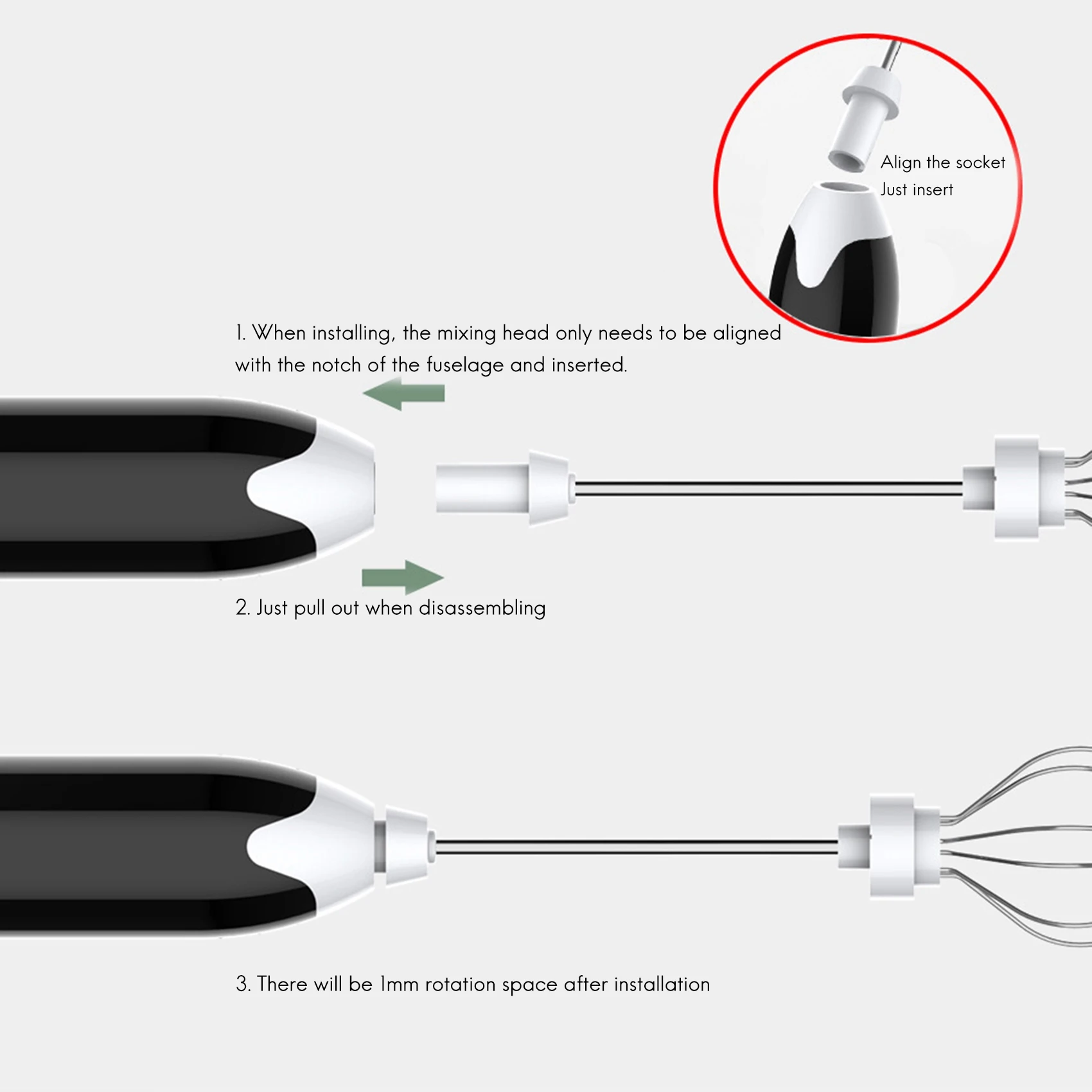 Align the socket
Just insert

1. When installing, the mixing head only needs to be aligned with the notch of the fuselage and inserted.

2. Just pull out when disassembling

3. There will be 1mm rotation space after installation