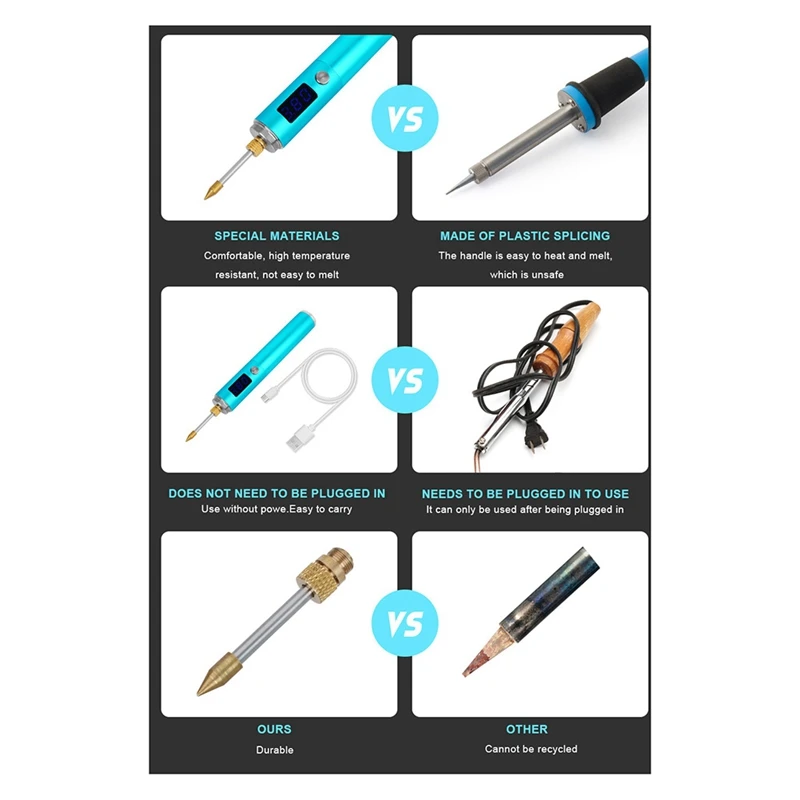 VS

SPECIAL MATERIALS
Comfortable, high temperature resistant, not easy to melt

MADE OF PLASTIC SPLICING
The handle is easy to heat and melt, which is unsafe

VS

DOES NOT NEED TO BE PLUGGED IN
Use without powe.Easy to carry

NEEDS TO BE PLUGGED IN TO USE
It can only be used after being plugged in

VS

OURS
Durable

OTHER
Cannot be recycled