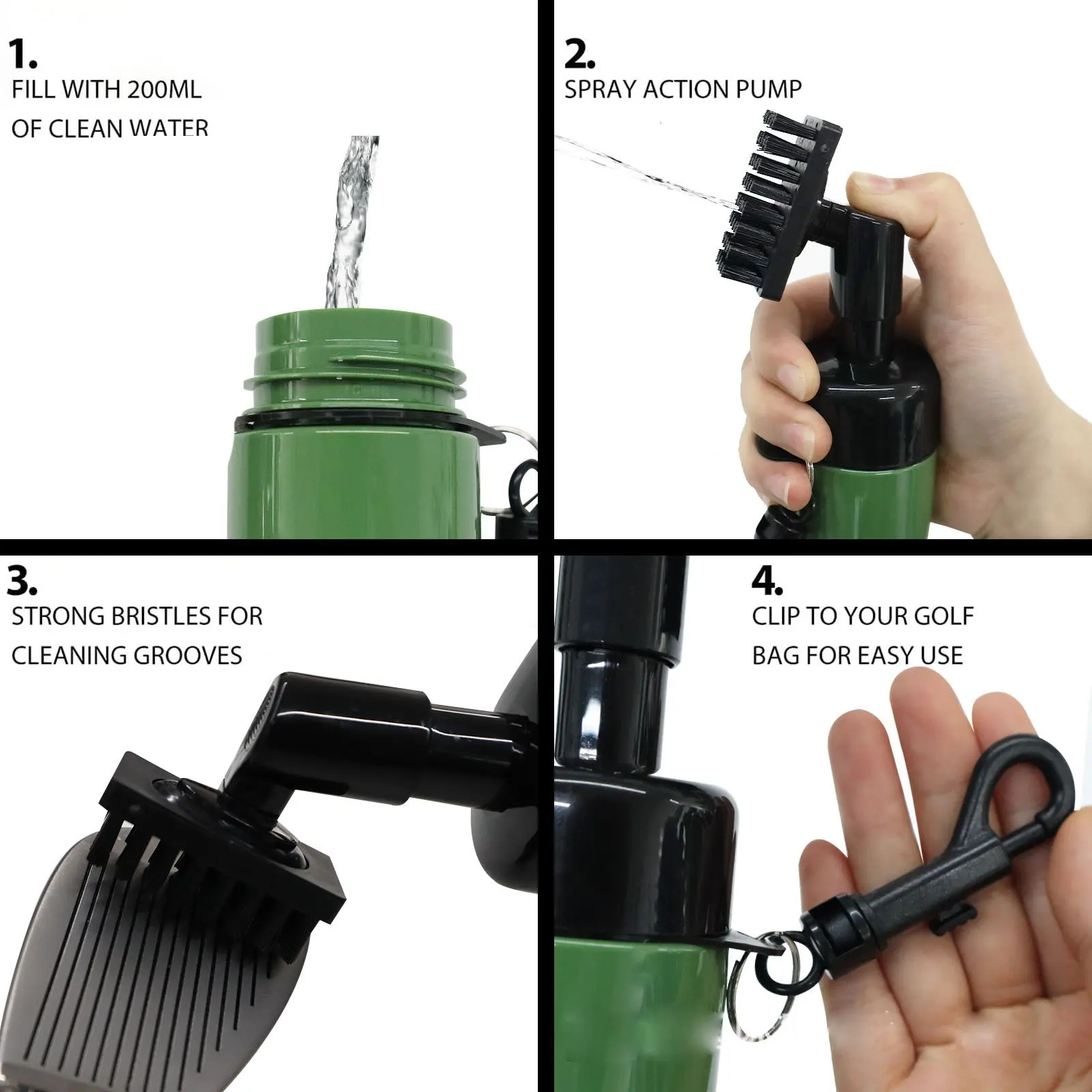 1.
FILL WITH 200ML
OF CLEAN WATER

2.
SPRAY ACTION PUMP

3.
STRONG BRISTLES FOR
CLEANING GROOVES

4.
CLIP TO YOUR GOLF
BAG FOR EASY USE