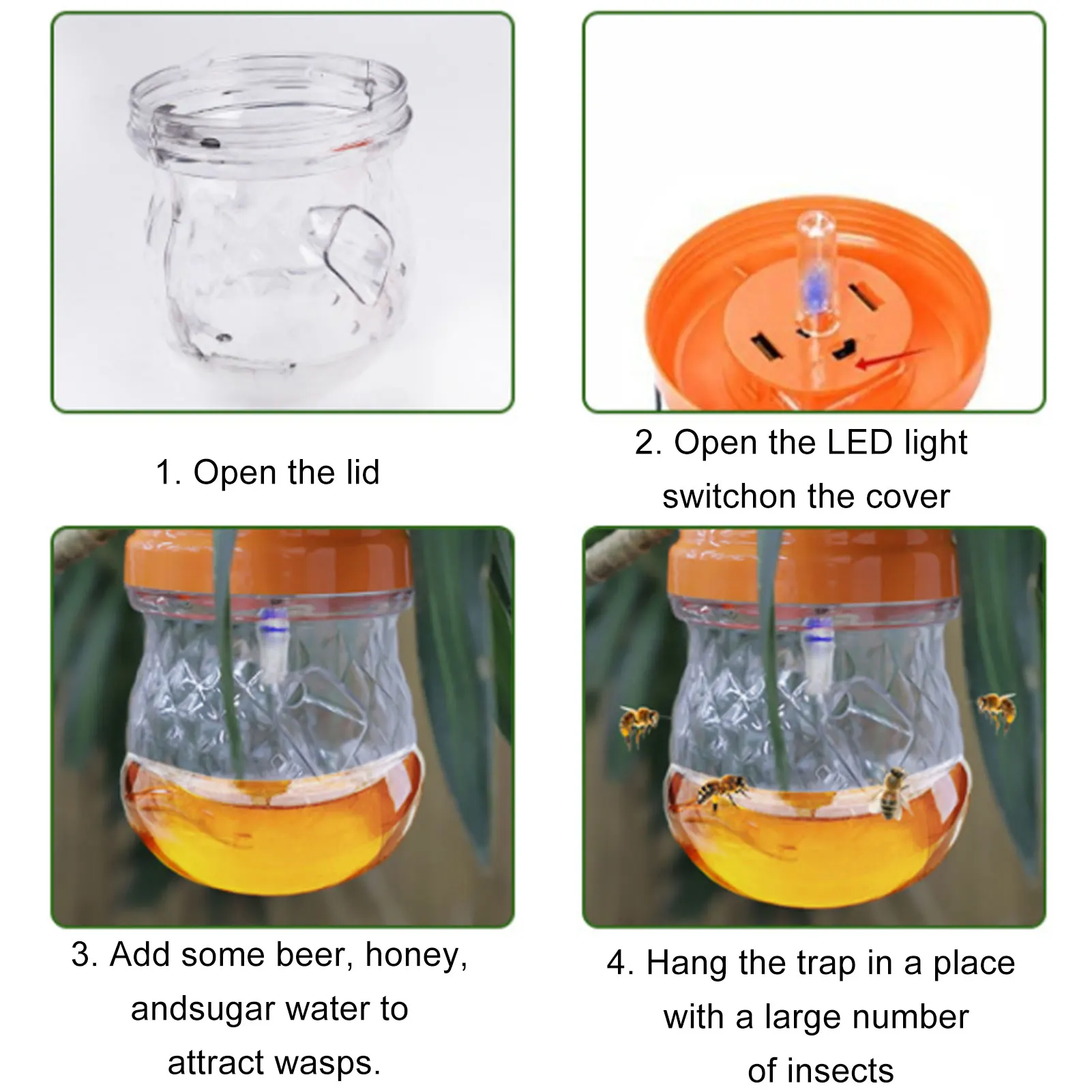 1. Open the lid

2. Open the LED light switchon the cover

3. Add some beer, honey, andsugar water to attract wasps.

4. Hang the trap in a place with a large number of insects