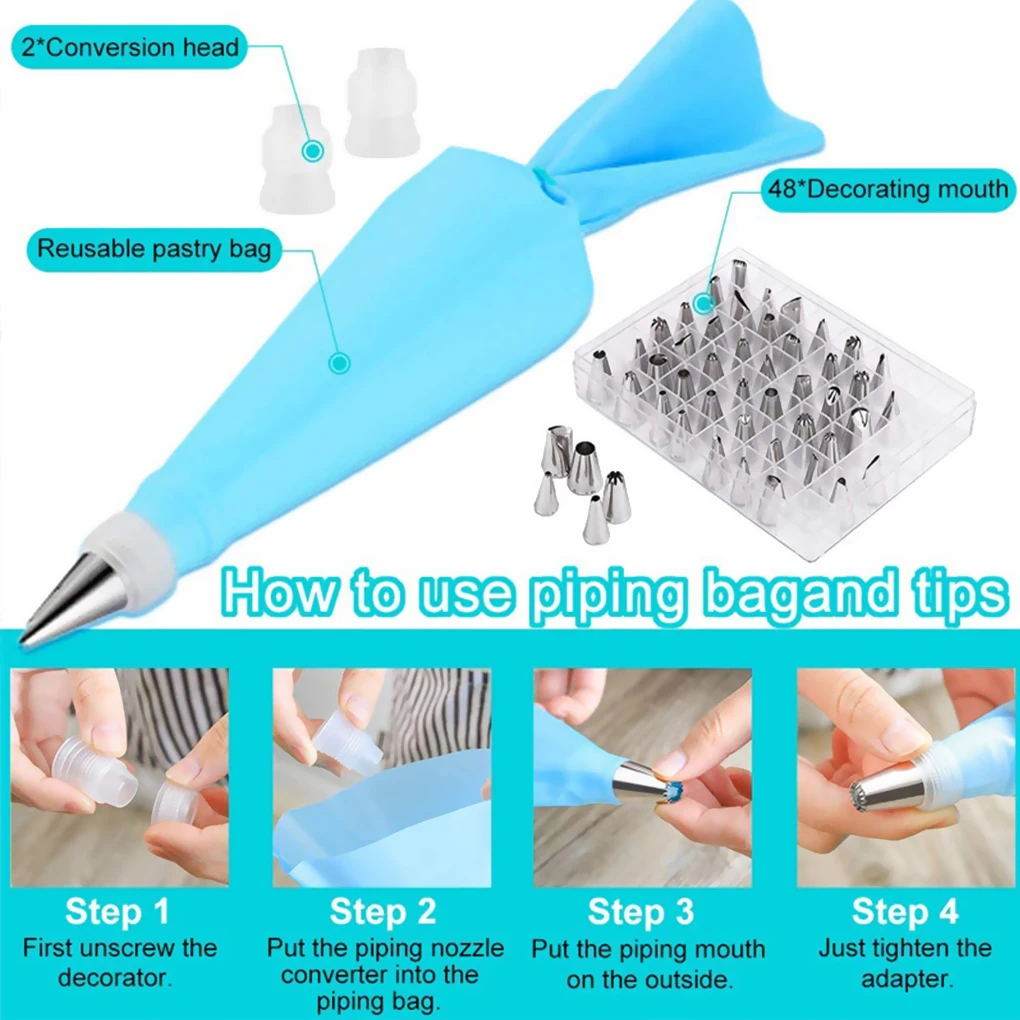 2*Conversion head

48*Decorating mouth

Reusable pastry bag

How to use piping bagand tips

Step 1
First unscrew the decorator.

Step 2
Put the piping nozzle converter into the piping bag.

Step 3
Put the piping mouth on the outside.

Step 4
Just tighten the adapter.