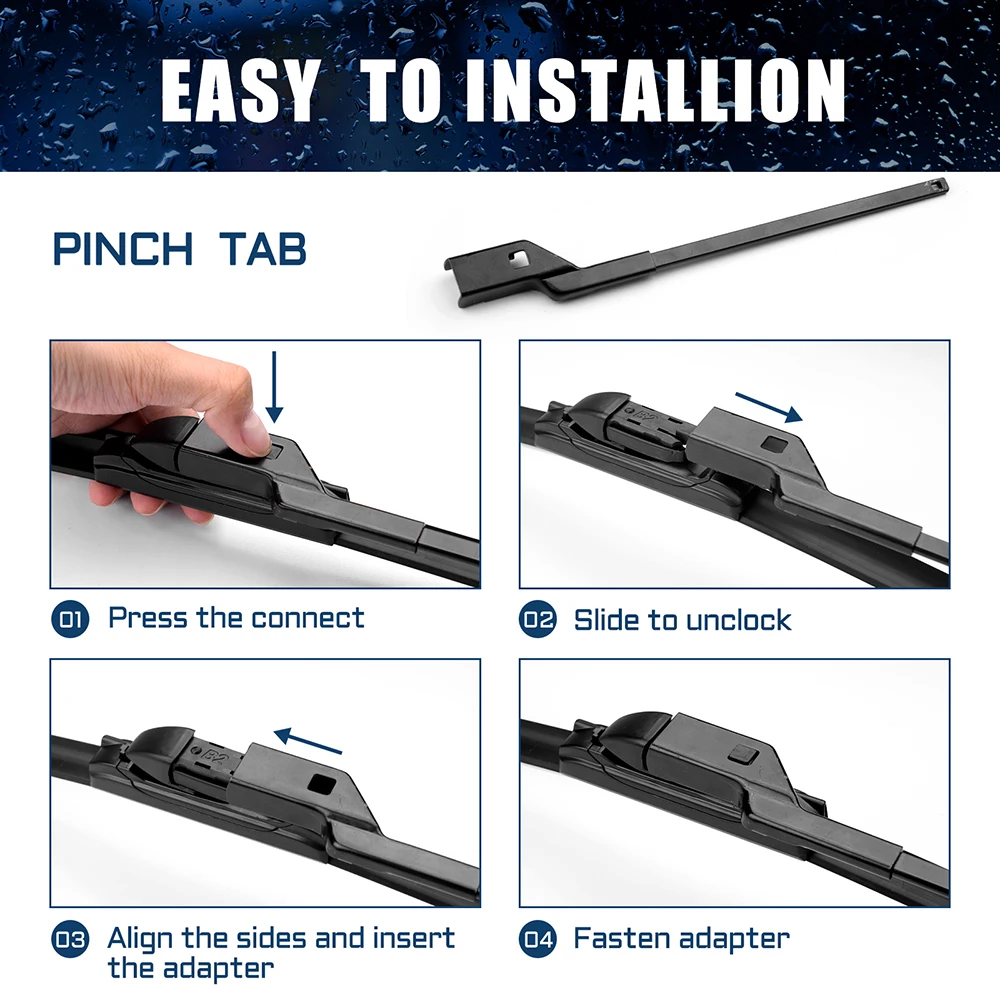 EASY TO INSTALLION

PINCH TAB

01 Press the connect

02 Slide to unclock

03 Align the sides and insert the adapter

04 Fasten adapter