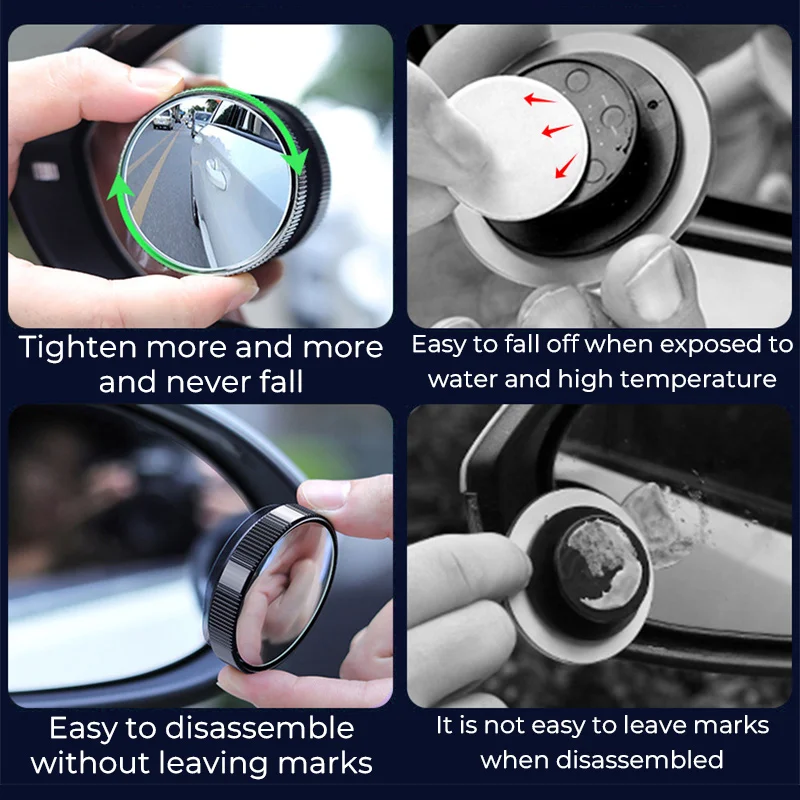 Tighten more and more and never fall

Easy to fall off when exposed to water and high temperature

Easy to disassemble without leaving marks

It is not easy to leave marks when disassembled