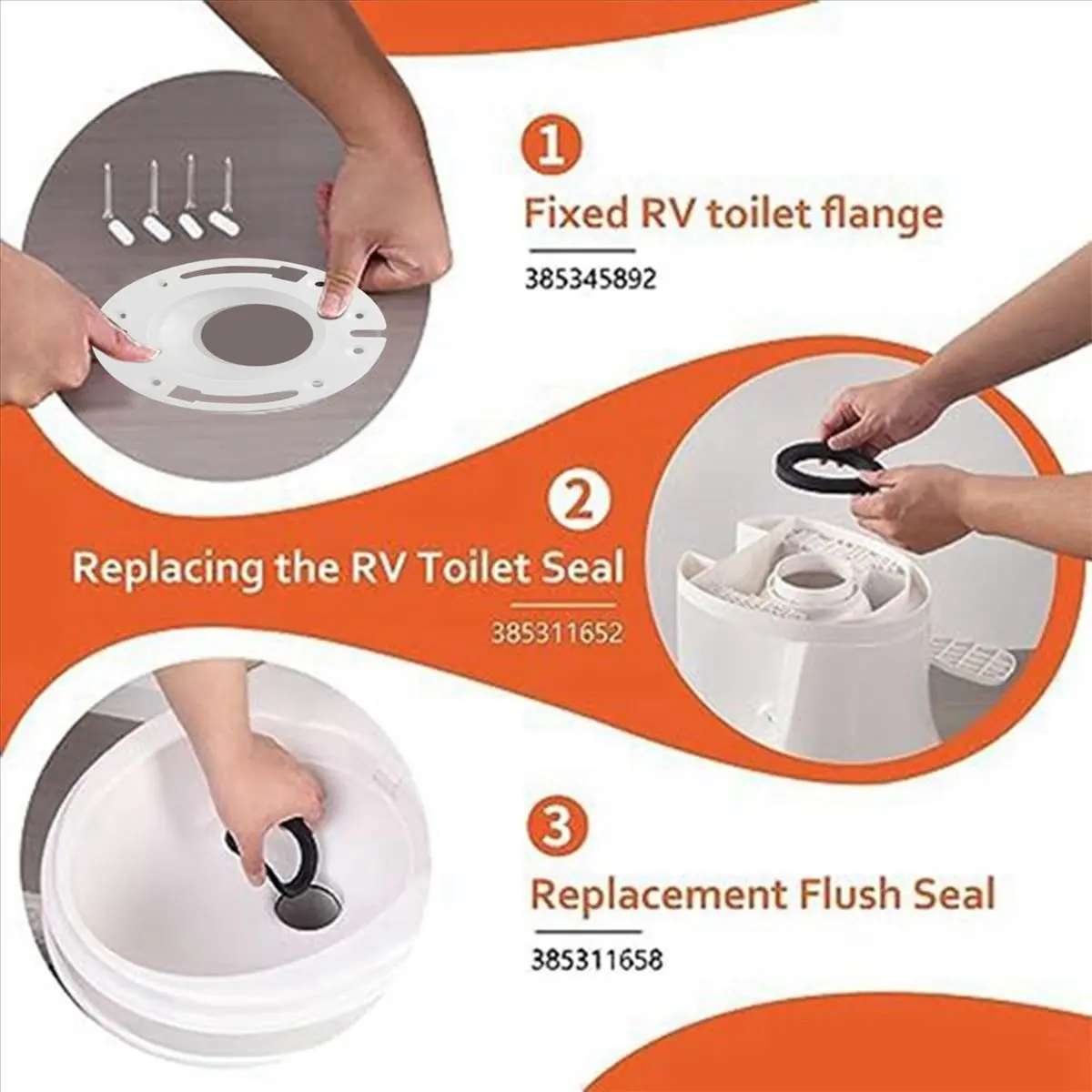 1
Fixed RV toilet flange
385345892

2
Replacing the RV Toilet Seal
385311652

3
Replacement Flush Seal
385311658